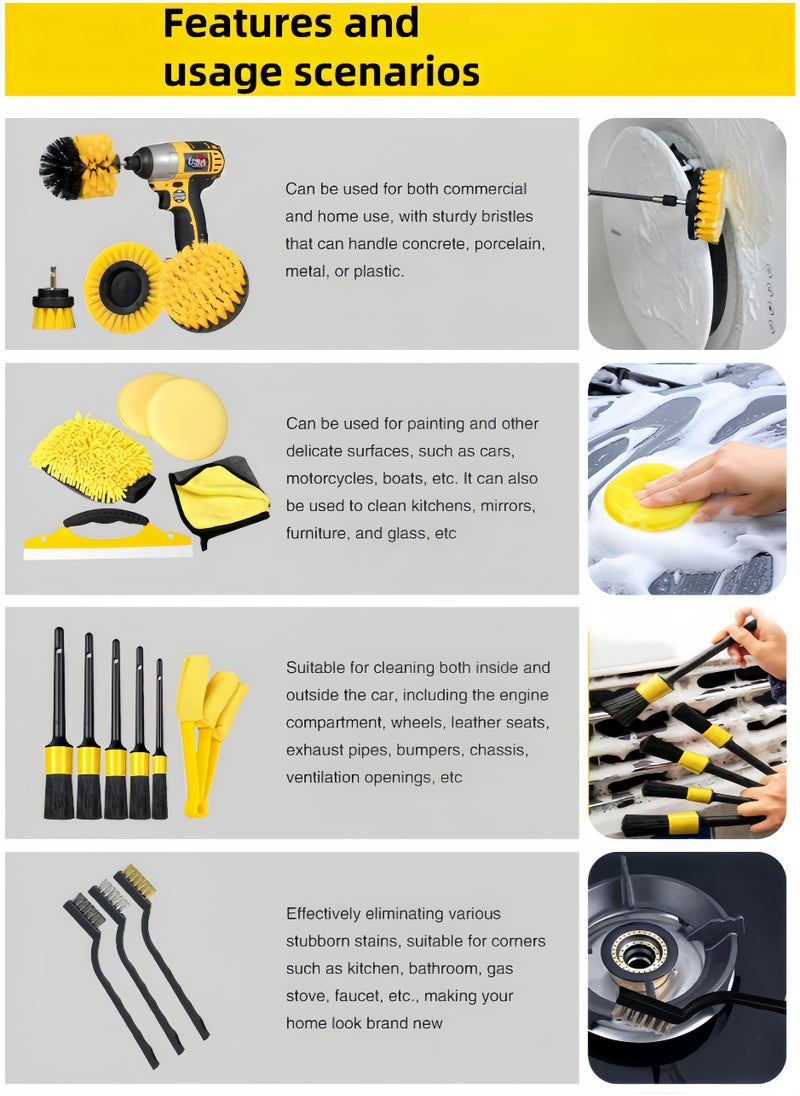 Features and usage scenarios

USA

Can be used for both commercial and home use, with sturdy bristles that can handle concrete, porcelain, metal, or plastic.

Can be used for painting and other delicate surfaces, such as cars, motorcycles, boats, etc. It can also be used to clean kitchens, mirrors, furniture, and glass, etc

Suitable for cleaning both inside and outside the car, including the engine compartment, wheels, leather seats, exhaust pipes, bumpers, chassis, ventilation openings, etc

Effectively eliminating various stubborn stains, suitable for corners such as kitchen, bathroom, gas stove, faucet, etc., making your home look brand new