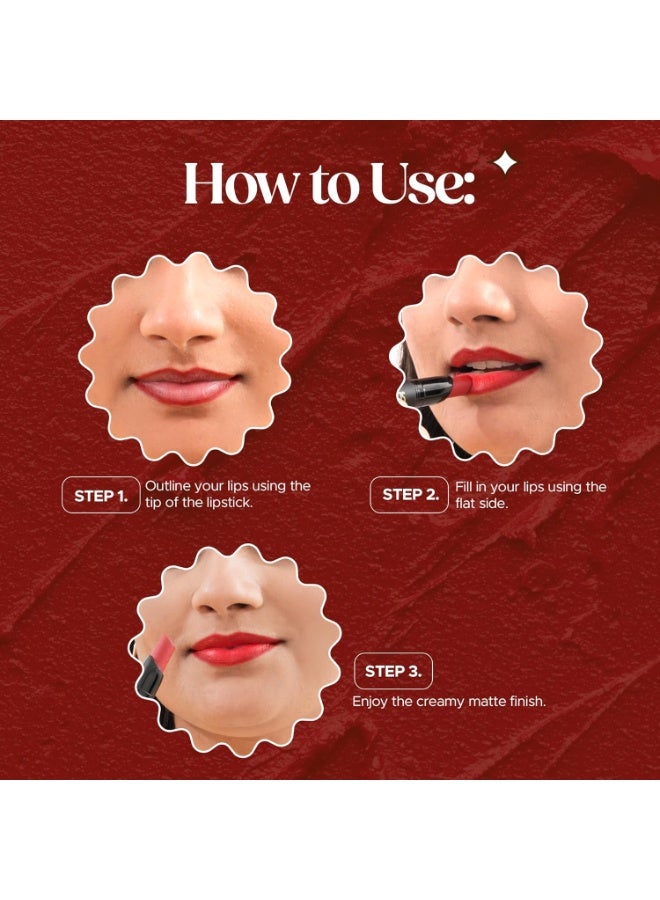 How to Use:

STEP 1. Outline your lips using the tip of the lipstick.

STEP 2. Fill in your lips using the flat side.

STEP 3. Enjoy the creamy matte finish.