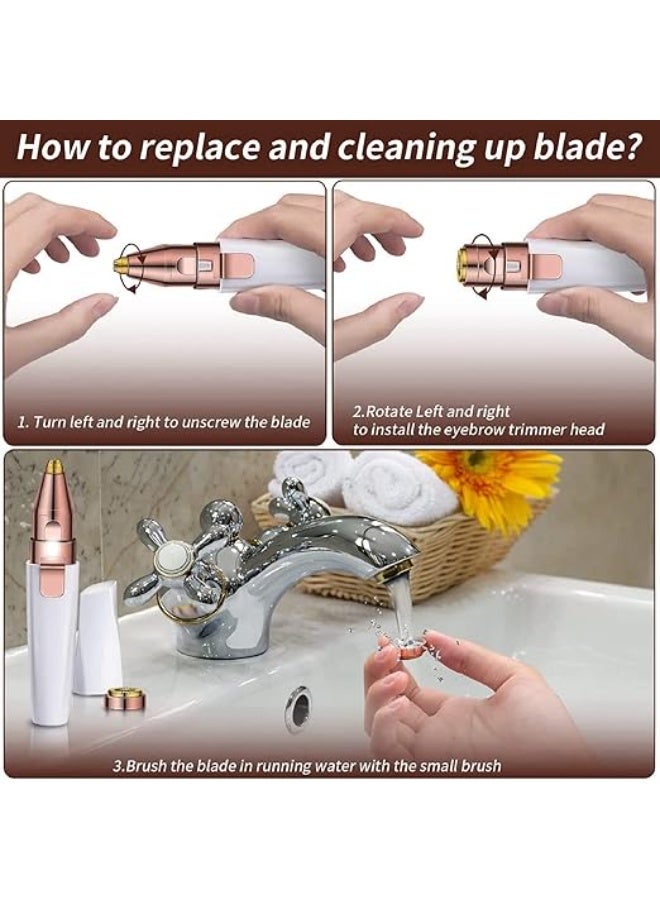 How to replace and cleaning up blade?

1. Turn left and right to unscrew the blade

2.Rotate Left and right to install the eyebrow trimmer head

3.Brush the blade in running water with the small brush