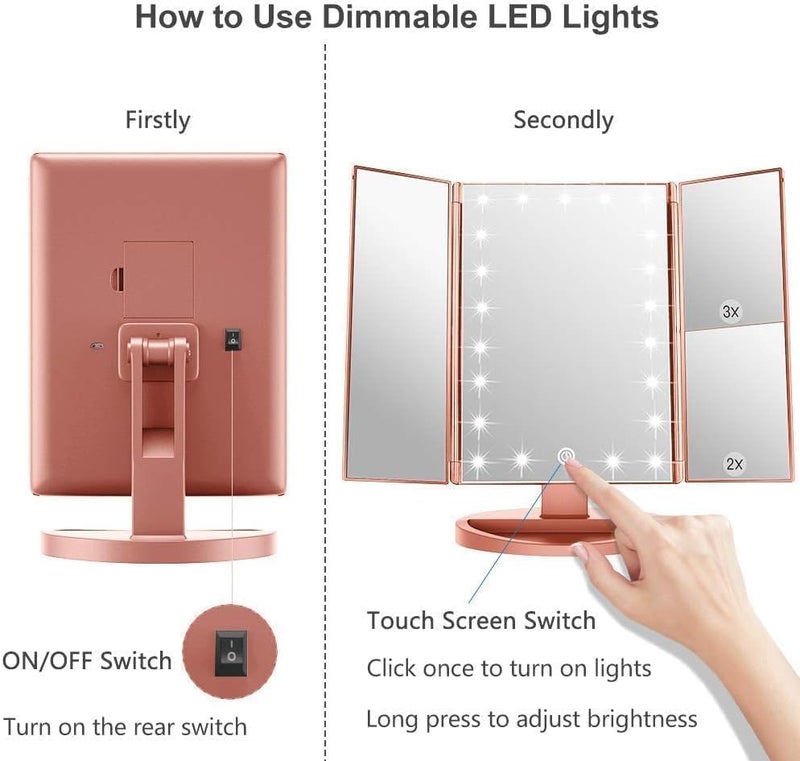 How to Use Dimmable LED Lights

Firstly

ON/OFF Switch

Turn on the rear switch

Secondly

3x

2x

Touch Screen Switch

Click once to turn on lights

Long press to adjust brightness