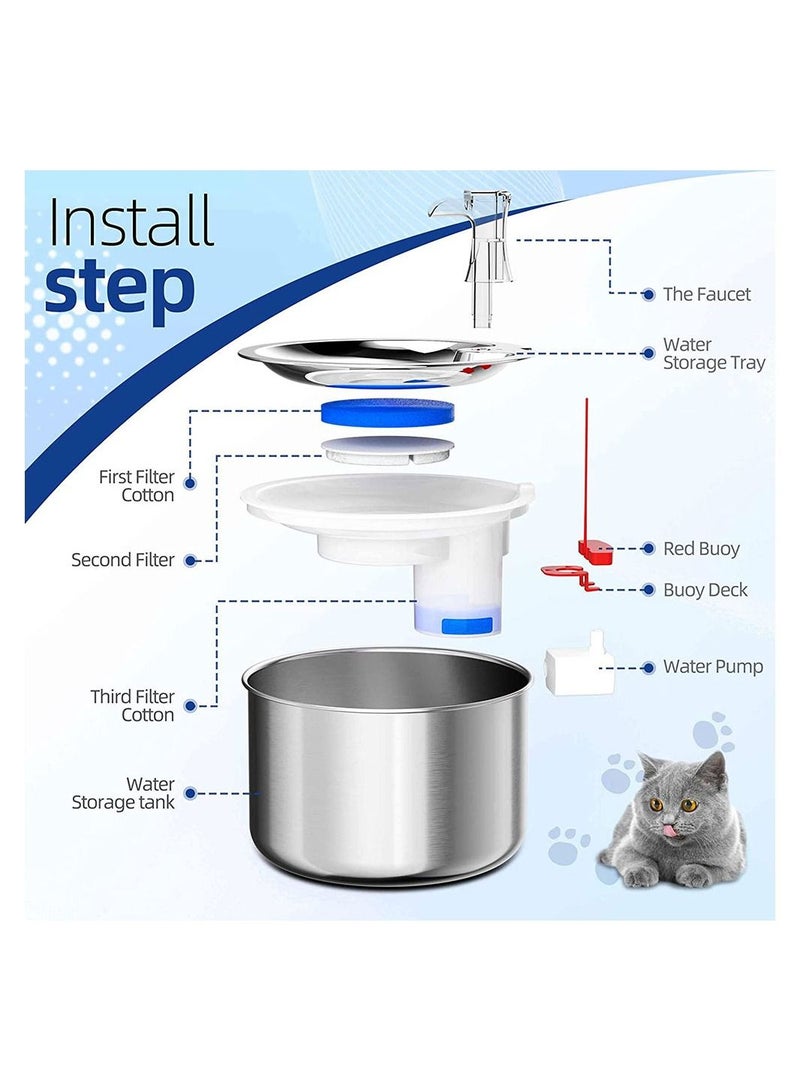 Install
step

The Faucet

Water Storage Tray

First Filter Cotton

Second Filter

Red Buoy

Buoy Deck

Water Pump

Third Filter Cotton

Water Storage tank