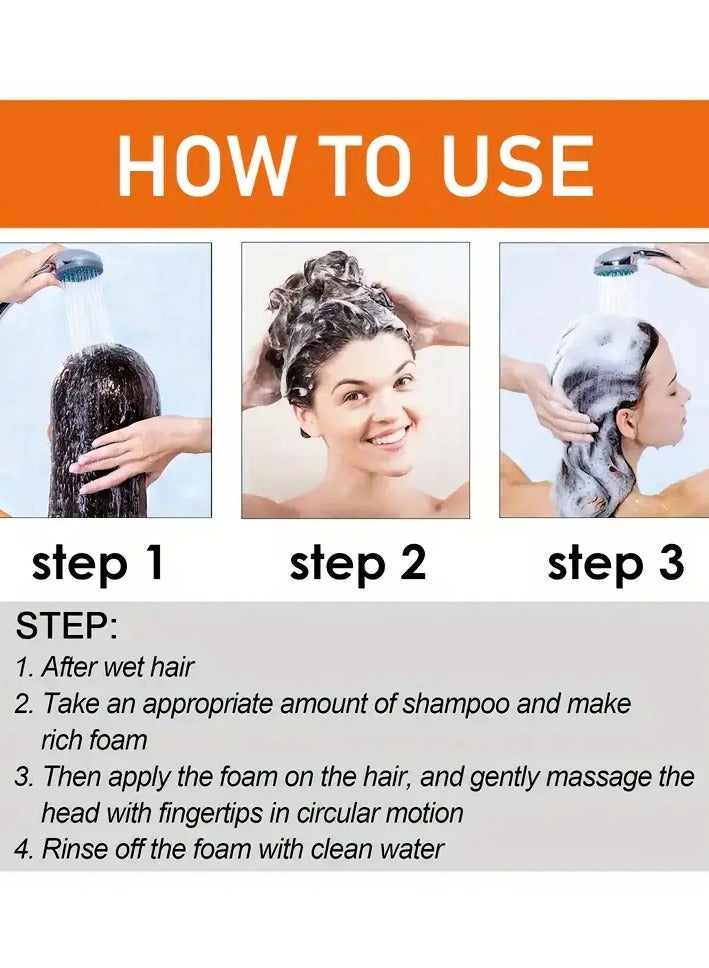 HOW TO USE

step 1

step 2

step 3

STEP:
1. After wet hair
2. Take an appropriate amount of shampoo and make rich foam
3. Then apply the foam on the hair, and gently massage the head with fingertips in circular motion
4. Rinse off the foam with clean water