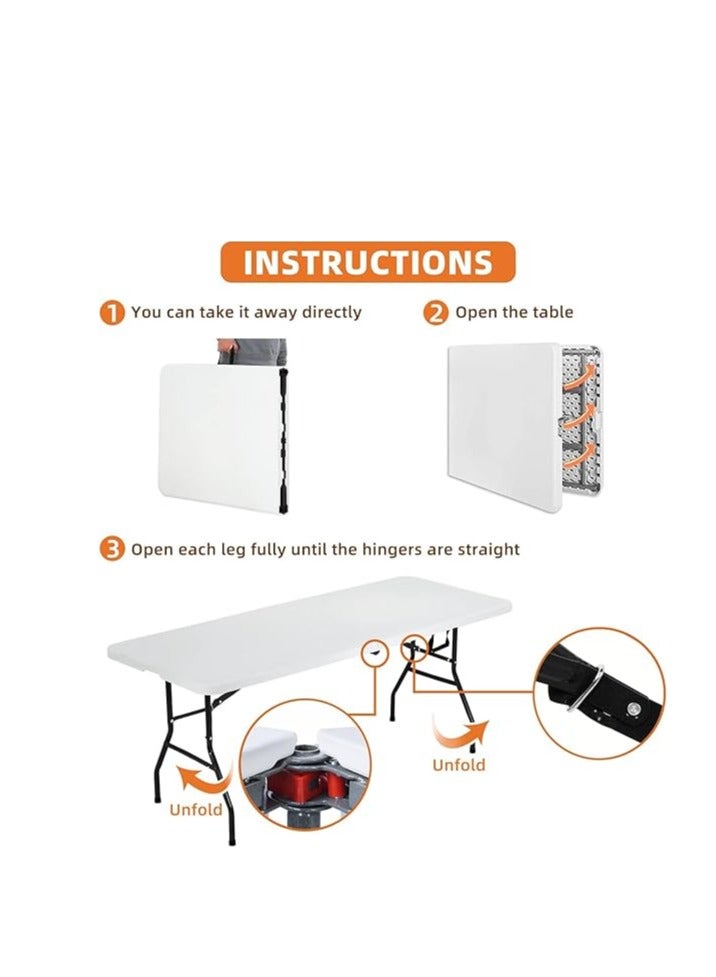 INSTRUCTIONS

1 You can take it away directly

2 Open the table

3 Open each leg fully until the hingers are straight

Unfold

Unfold