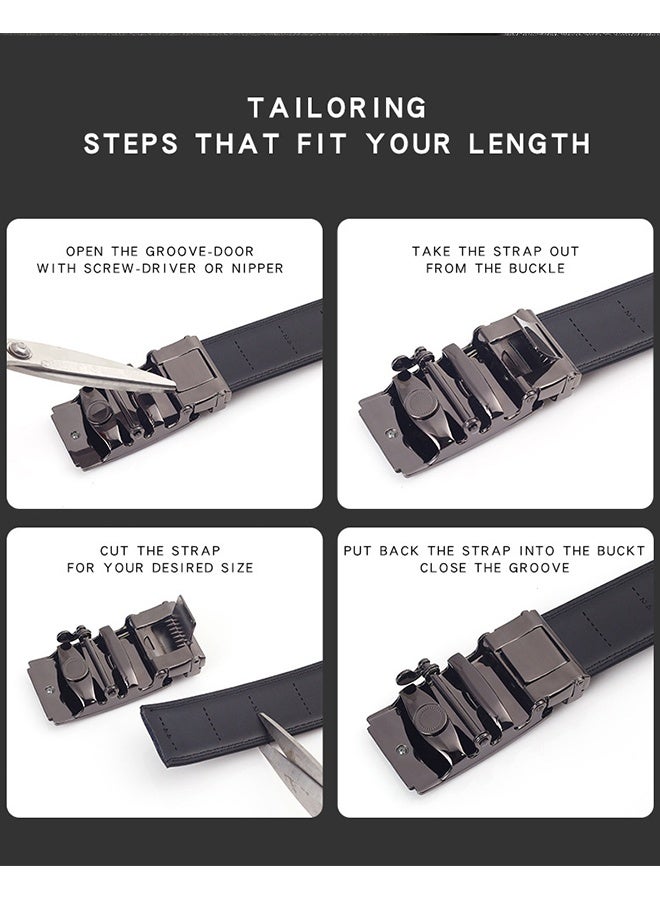 TAILORING
STEPS THAT FIT YOUR LENGTH

OPEN THE GROOVE-DOOR
WITH SCREW-DRIVER OR NIPPER

TAKE THE STRAP OUT
FROM THE BUCKLE

CUT THE STRAP
FOR YOUR DESIRED SIZE

PUT BACK THE STRAP INTO THE BUCKT
CLOSE THE GROOVE