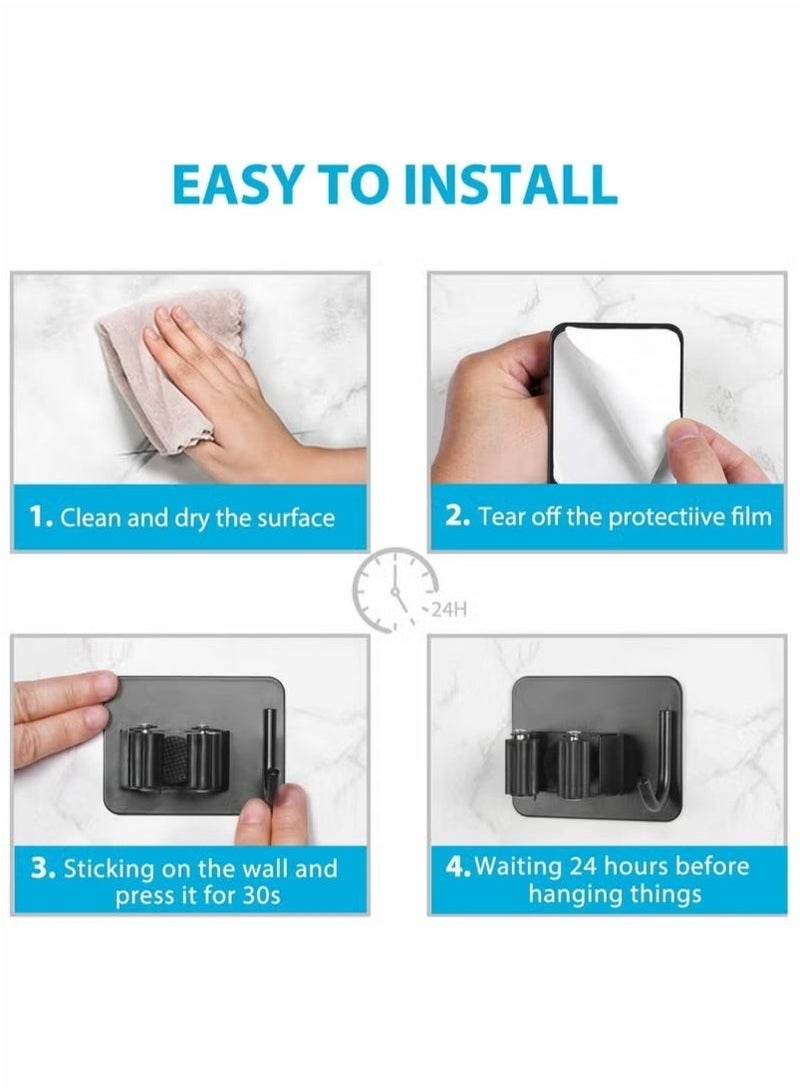 EASY TO INSTALL

1. Clean and dry the surface

2. Tear off the protectiive film

24H

3. Sticking on the wall and press it for 30s

4. Waiting 24 hours before hanging things