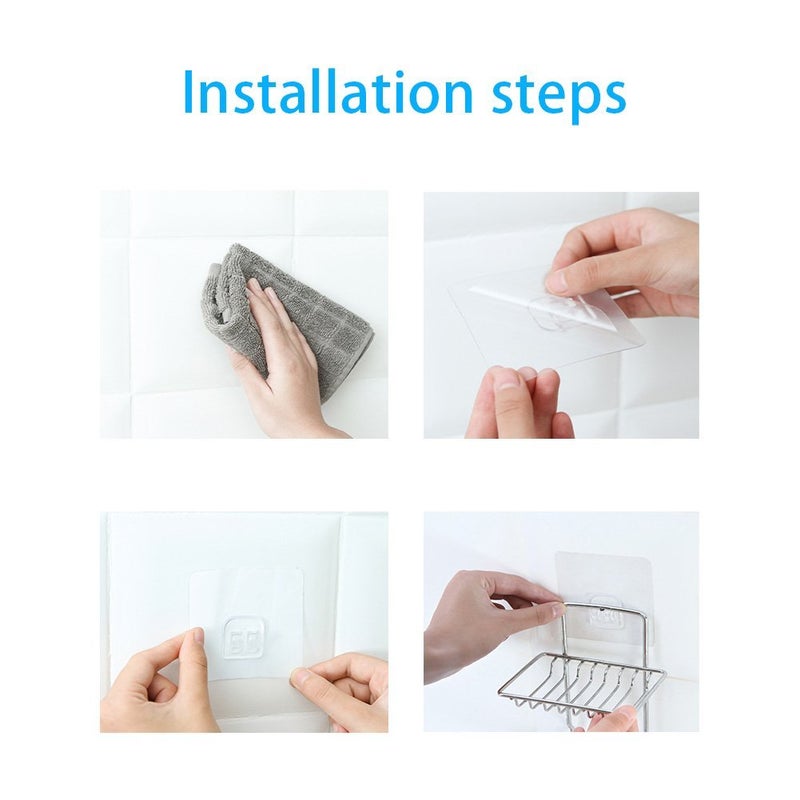 Installation steps