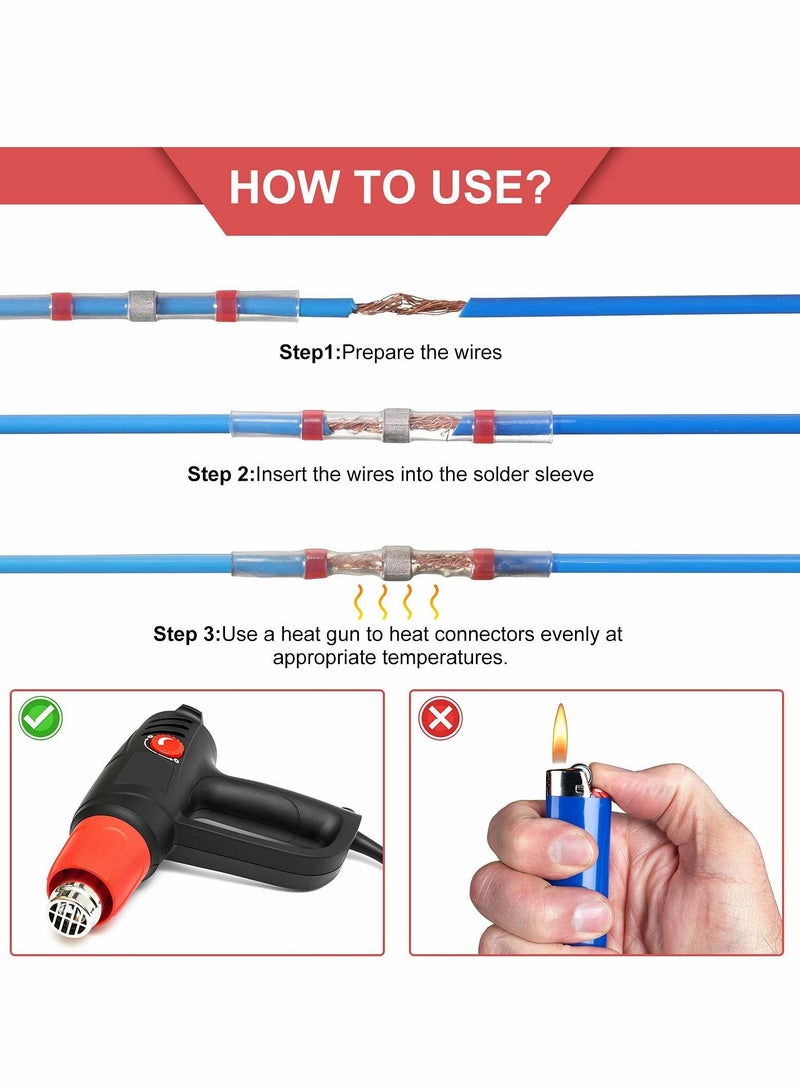 HOW TO USE?

Step1:Prepare the wires

Step 2:Insert the wires into the solder sleeve

Step 3:Use a heat gun to heat connectors evenly at appropriate temperatures.