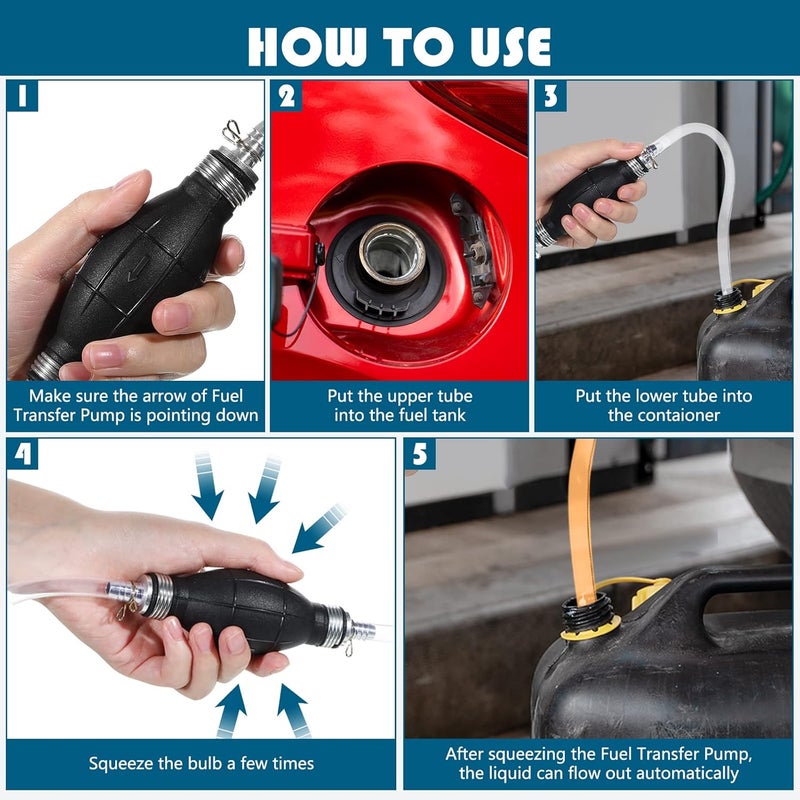 HOW TO USE

1

Make sure the arrow of Fuel Transfer Pump is pointing down

2

Put the upper tube into the fuel tank

3

Put the lower tube into the contaioner

4

Squeeze the bulb a few times

5

After squeezing the Fuel Transfer Pump, the liquid can flow out automatically