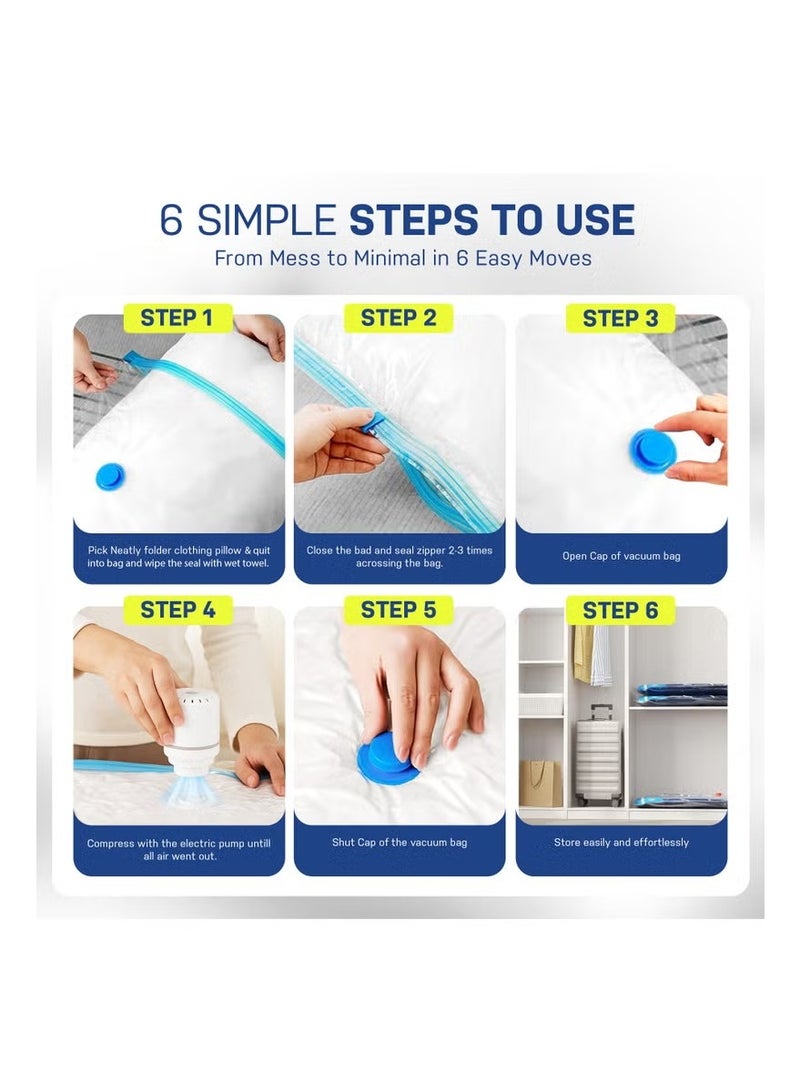 6 SIMPLE STEPS TO USE

From Mess to Minimal in 6 Easy Moves

STEP 1

Pick Neatly folder clothing pillow & quit into bag and wipe the seal with wet towel.

STEP 2

Close the bad and seal zipper 2-3 times acrossing the bag.

STEP 3

Open Cap of vacuum bag

STEP 4

Compress with the electric pump untill all air went out.

STEP 5

Shut Cap of the vacuum bag

STEP 6

Store easily and effortlessly