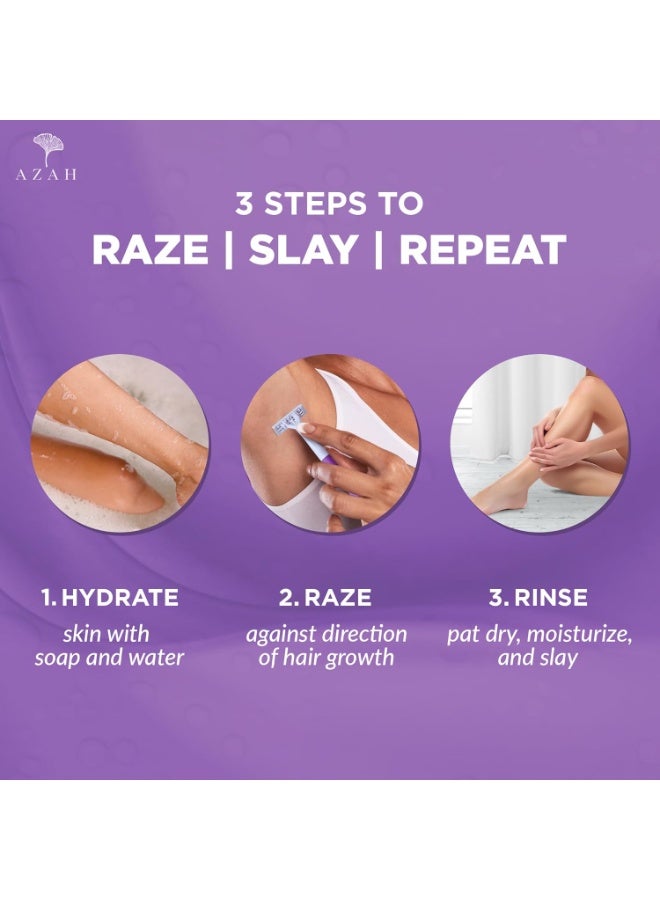 AZAH

3 STEPS TO
RAZE | SLAY | REPEAT

1. HYDRATE
skin with soap and water

2. RAZE
against direction of hair growth

3. RINSE
pat dry, moisturize, and slay