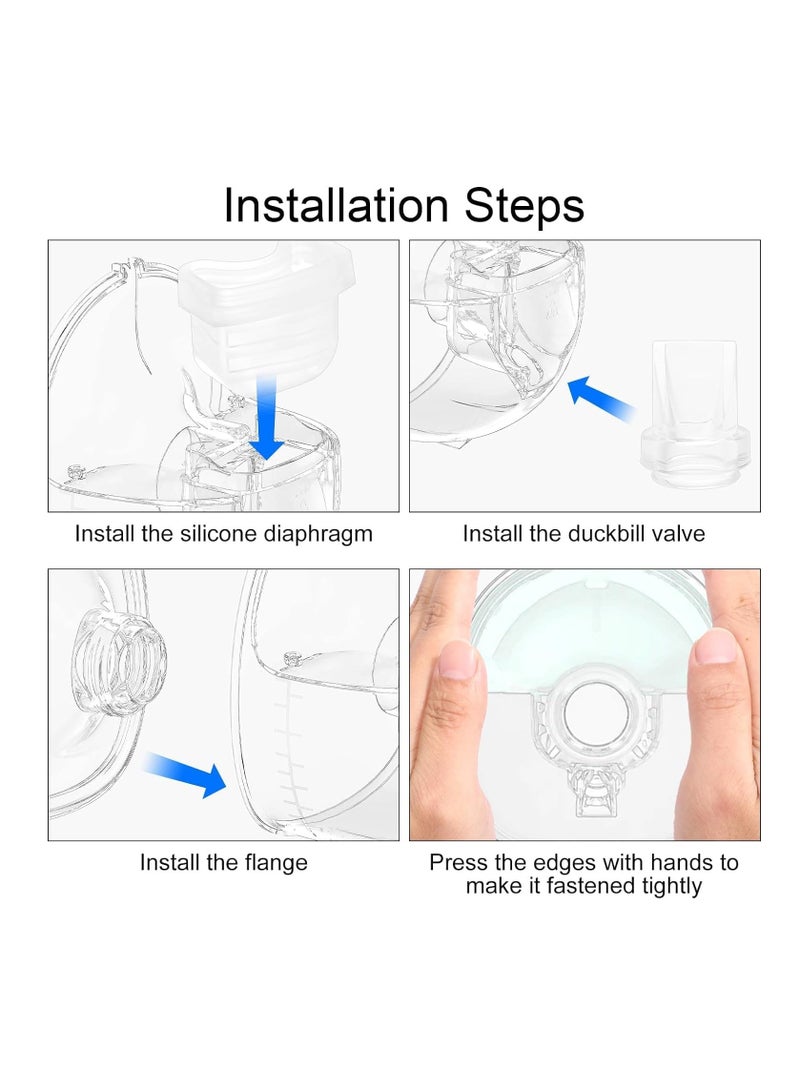 Installation Steps

Install the silicone diaphragm

Install the duckbill valve

Install the flange

Press the edges with hands to make it fastened tightly