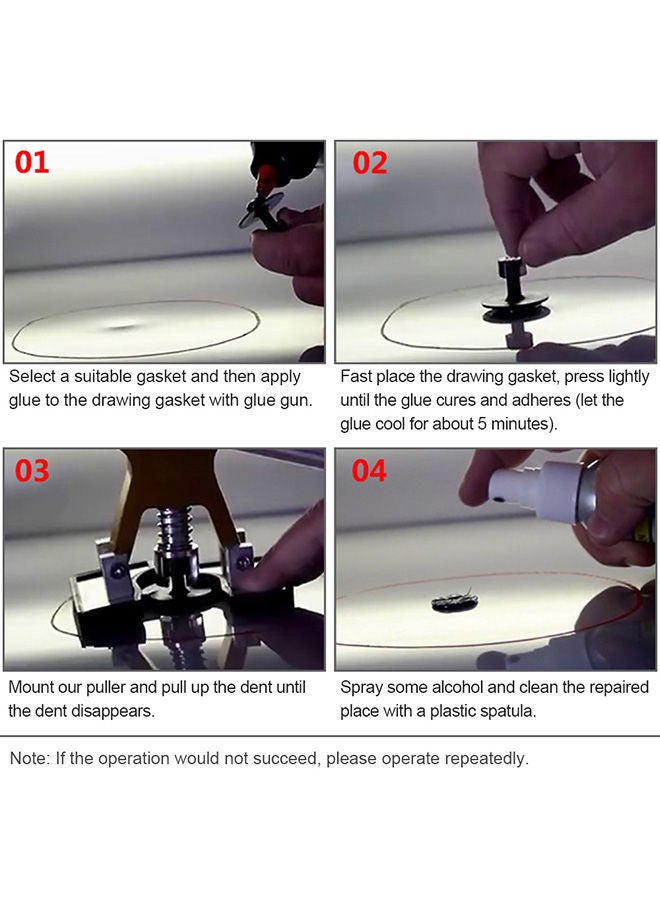 01

Select a suitable gasket and then apply glue to the drawing gasket with glue gun.

02

Fast place the drawing gasket, press lightly until the glue cures and adheres (let the glue cool for about 5 minutes).

03

Mount our puller and pull up the dent until the dent disappears.

04

Spray some alcohol and clean the repaired place with a plastic spatula.

Note: If the operation would not succeed, please operate repeatedly.