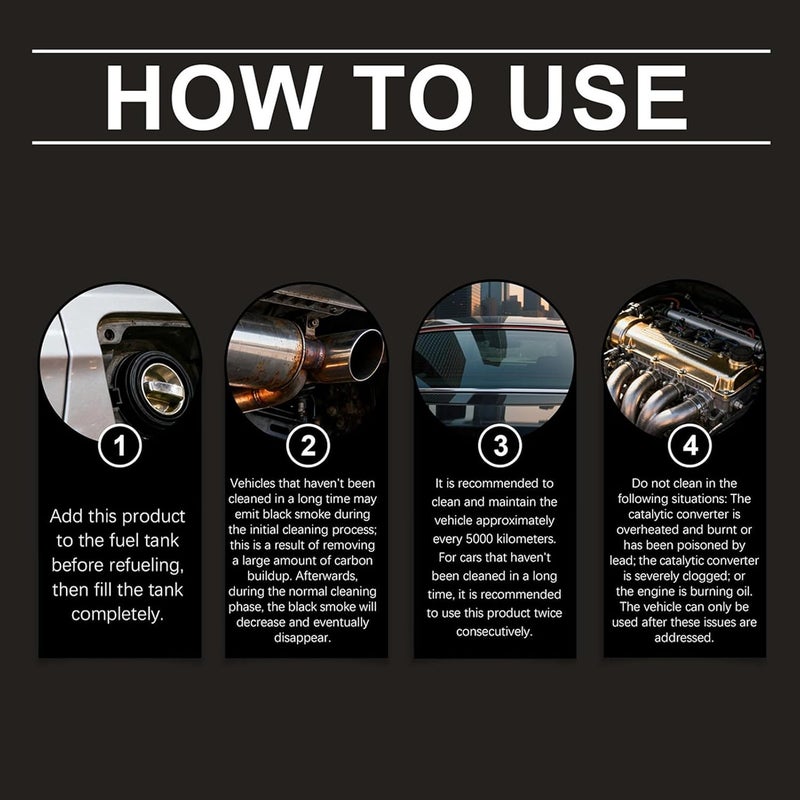 HOW TO USE

1

Add this product to the fuel tank before refueling, then fill the tank completely.

2

Vehicles that haven't been cleaned in a long time may emit black smoke during the initial cleaning process; this is a result of removing a large amount of carbon buildup. Afterwards, during the normal cleaning phase, the black smoke will decrease and eventually disappear.

3

It is recommended to clean and maintain the vehicle approximately every 5000 kilometers. For cars that haven't been cleaned in a long time, it is recommended to use this product twice consecutively.

4

Do not clean in the following situations: The catalytic converter is overheated and burnt or has been poisoned by lead; the catalytic converter is severely clogged; or the engine is burning oil. The vehicle can only be used after these issues are addressed.