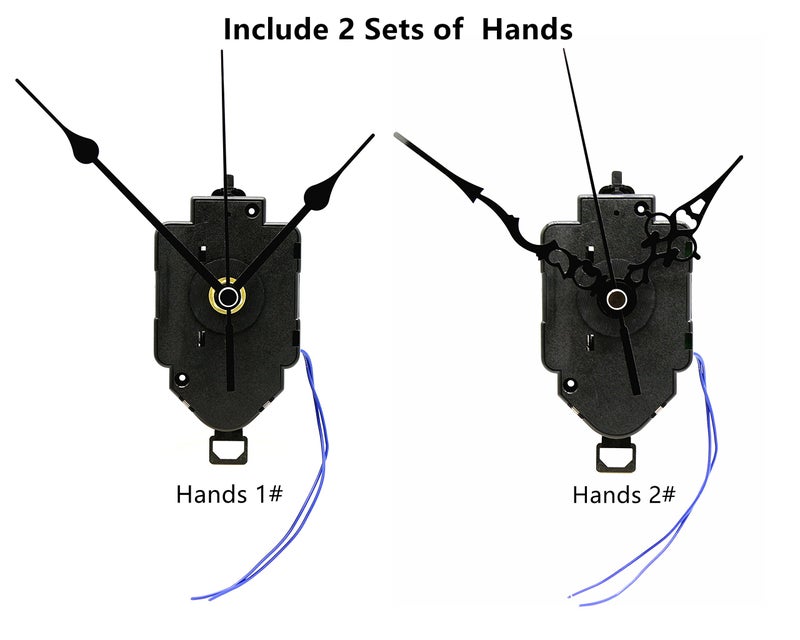 Include 2 Sets of Hands

Hands 1#

Hands 2#