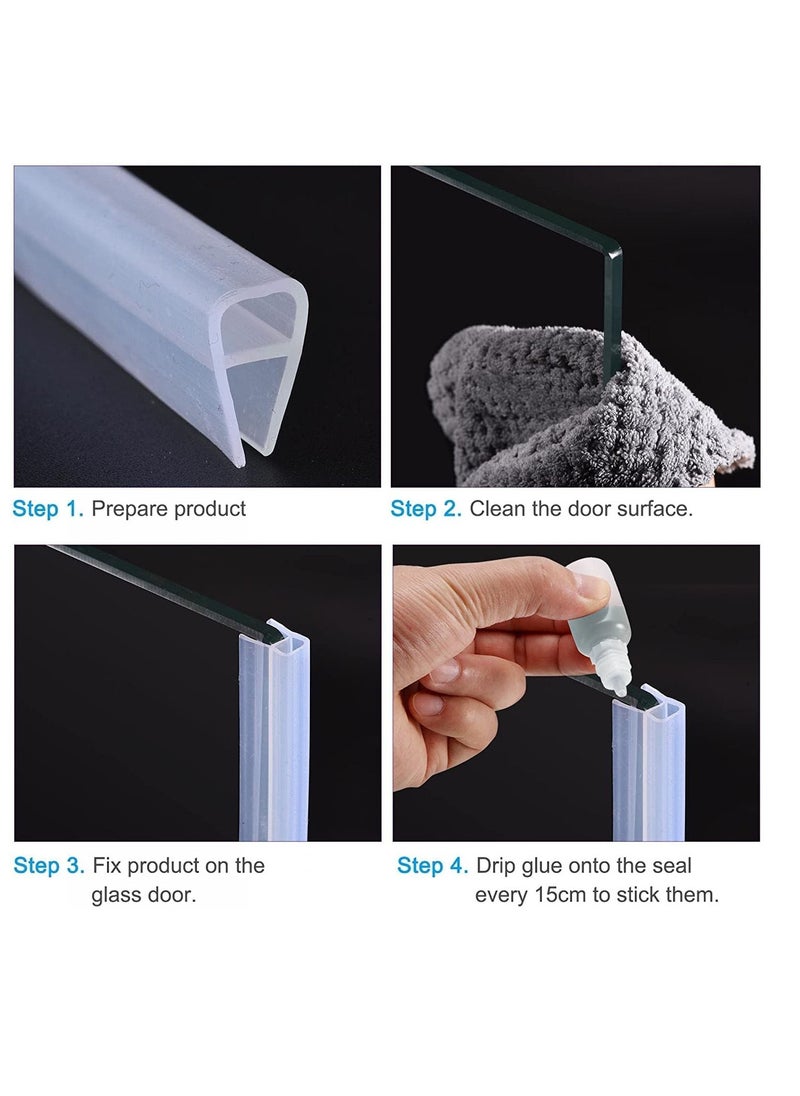 Step 1. Prepare product

Step 2. Clean the door surface.

Step 3. Fix product on the glass door.

Step 4. Drip glue onto the seal every 15cm to stick them.