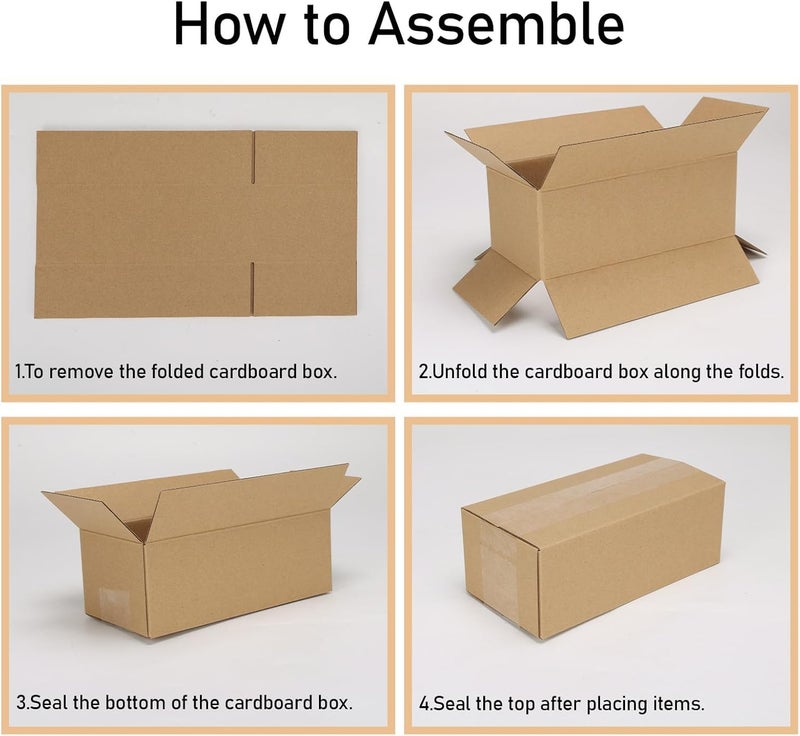 How to Assemble

1.To remove the folded cardboard box.

2.Unfold the cardboard box along the folds.

3.Seal the bottom of the cardboard box.

4.Seal the top after placing items.