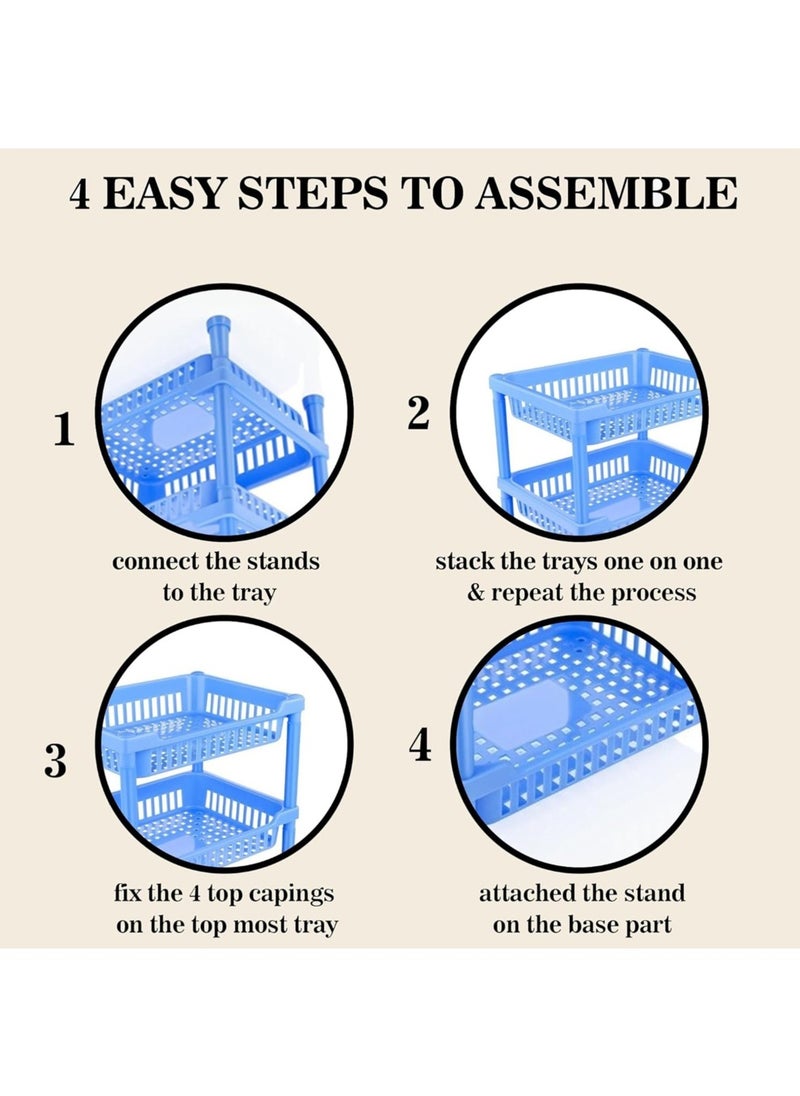 4 EASY STEPS TO ASSEMBLE

1

connect the stands to the tray

2

stack the trays one on one & repeat the process

3

fix the 4 top capings on the top most tray

4

attached the stand on the base part