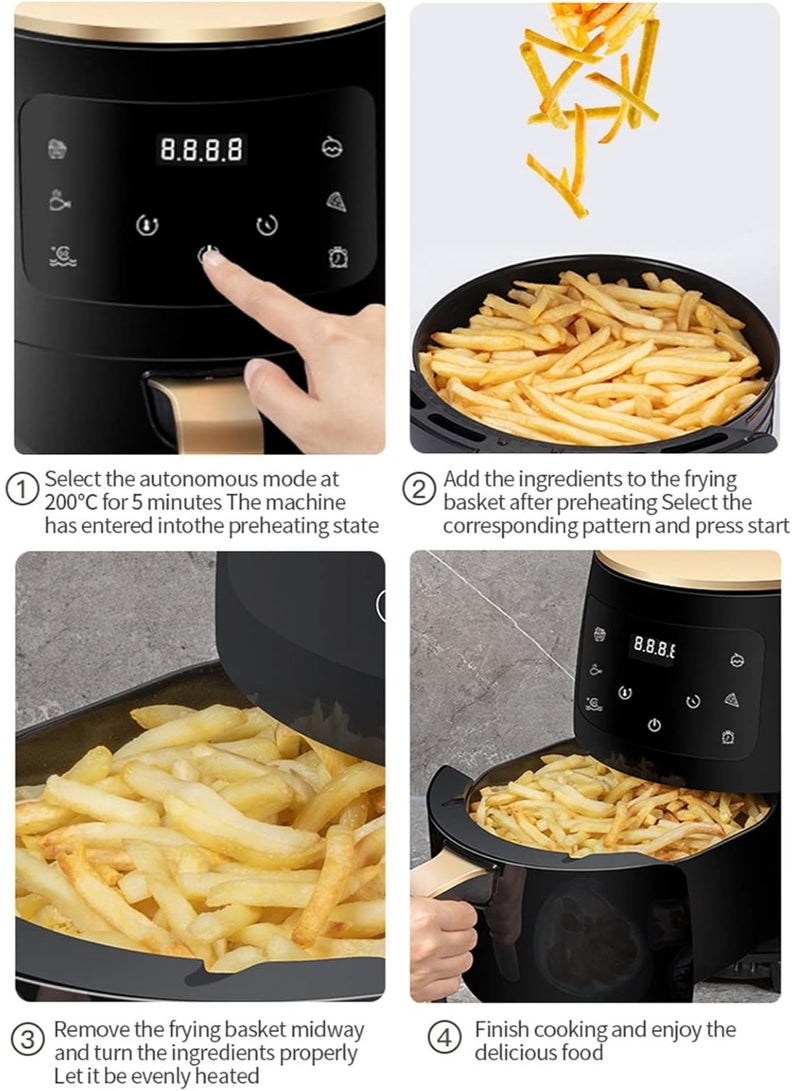 8.8.8.8

① Select the autonomous mode at 200°C for 5 minutes The machine has entered intothe preheating state

② Add the ingredients to the frying basket after preheating Select the corresponding pattern and press start

8.8.8.8

③ Remove the frying basket midway and turn the ingredients properly Let it be evenly heated

④ Finish cooking and enjoy the delicious food