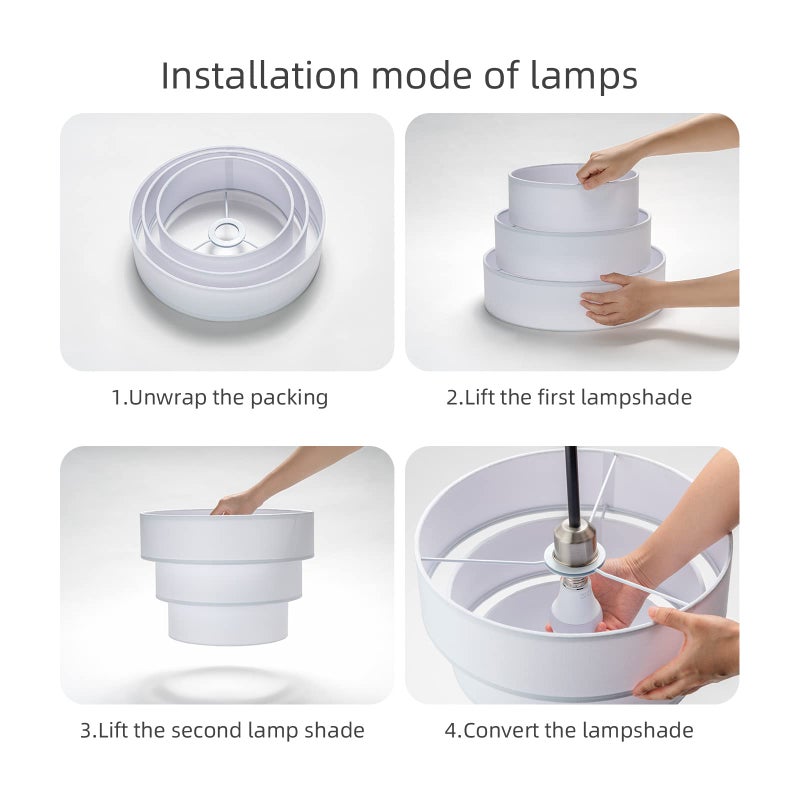 Installation mode of lamps

1.Unwrap the packing

2.Lift the first lampshade

3.Lift the second lamp shade

4.Convert the lampshade