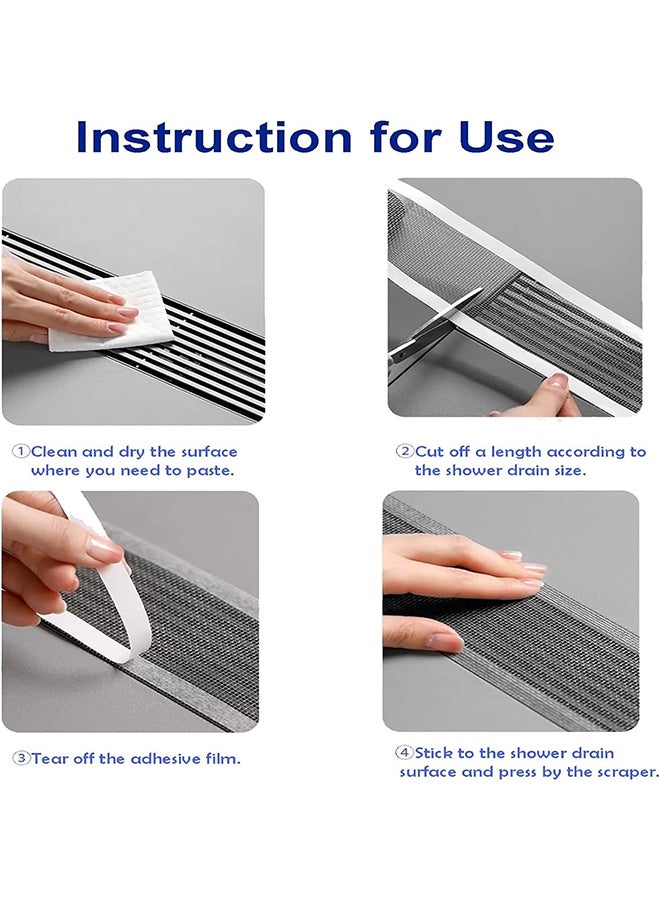 Instruction for Use

①Clean and dry the surface where you need to paste.

②Cut off a length according to the shower drain size.

③Tear off the adhesive film.

④Stick to the shower drain surface and press by the scraper.