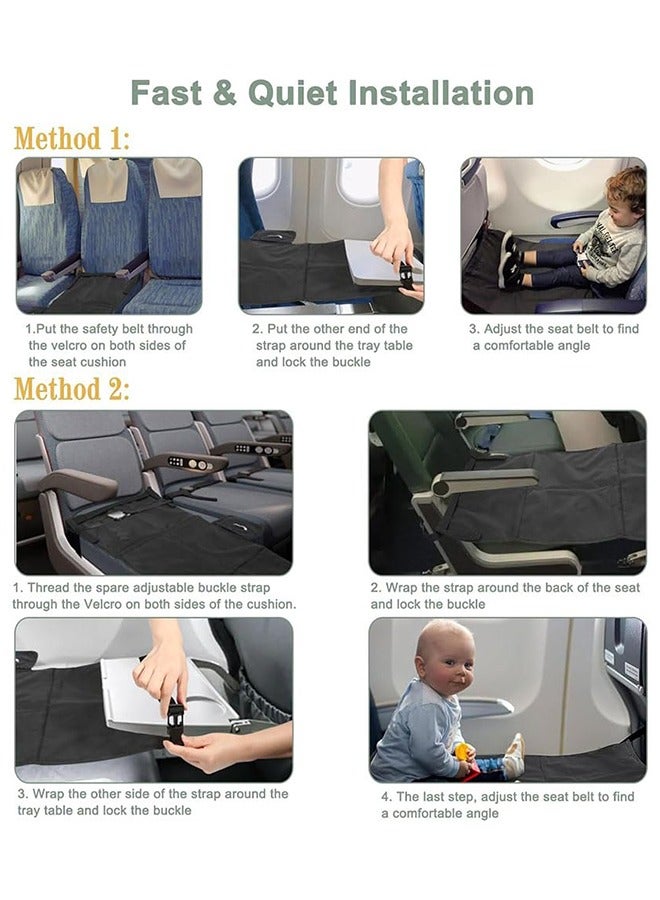 Fast & Quiet Installation

Method 1:

1.Put the safety belt through the velcro on both sides of the seat cushion

2. Put the other end of the strap around the tray table and lock the buckle

3. Adjust the seat belt to find a comfortable angle

Method 2:

1. Thread the spare adjustable buckle strap through the Velcro on both sides of the cushion.

2. Wrap the strap around the back of the seat and lock the buckle

3. Wrap the other side of the strap around the tray table and lock the buckle

4. The last step, adjust the seat belt to find a comfortable angle