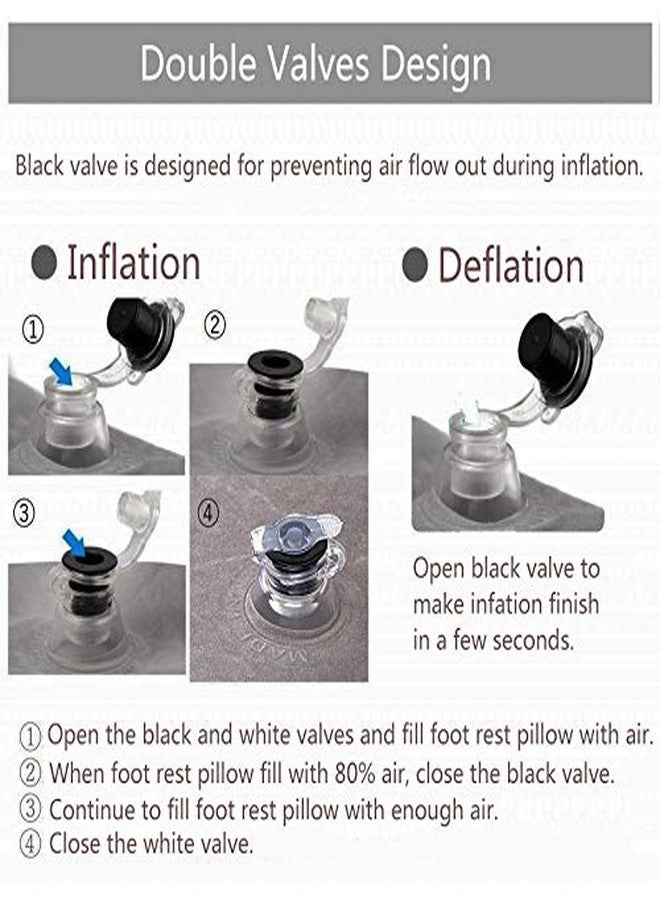 Double Valves Design

Black valve is designed for preventing air flow out during inflation.

● Inflation

①

②

③

④

● Deflation

Open black valve to make infation finish in a few seconds.

① Open the black and white valves and fill foot rest pillow with air.
② When foot rest pillow fill with 80% air, close the black valve.
③ Continue to fill foot rest pillow with enough air.
④ Close the white valve.