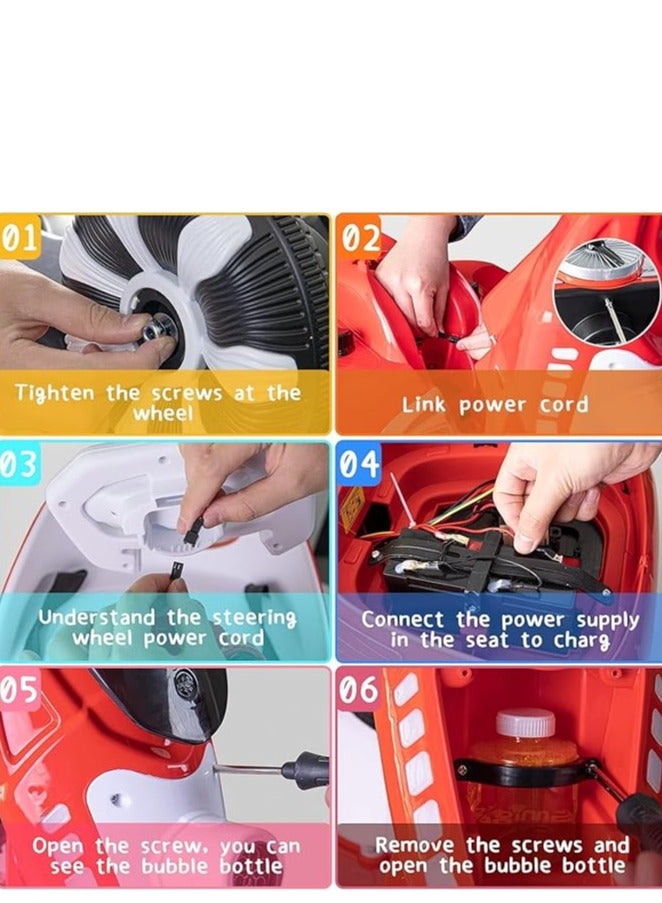 01
Tighten the screws at the wheel

02
Link power cord

03
Understand the steering wheel power cord

04
Connect the power supply in the seat to charg

05
Open the screw, you can see the bubble bottle

06
Remove the screws and open the bubble bottle