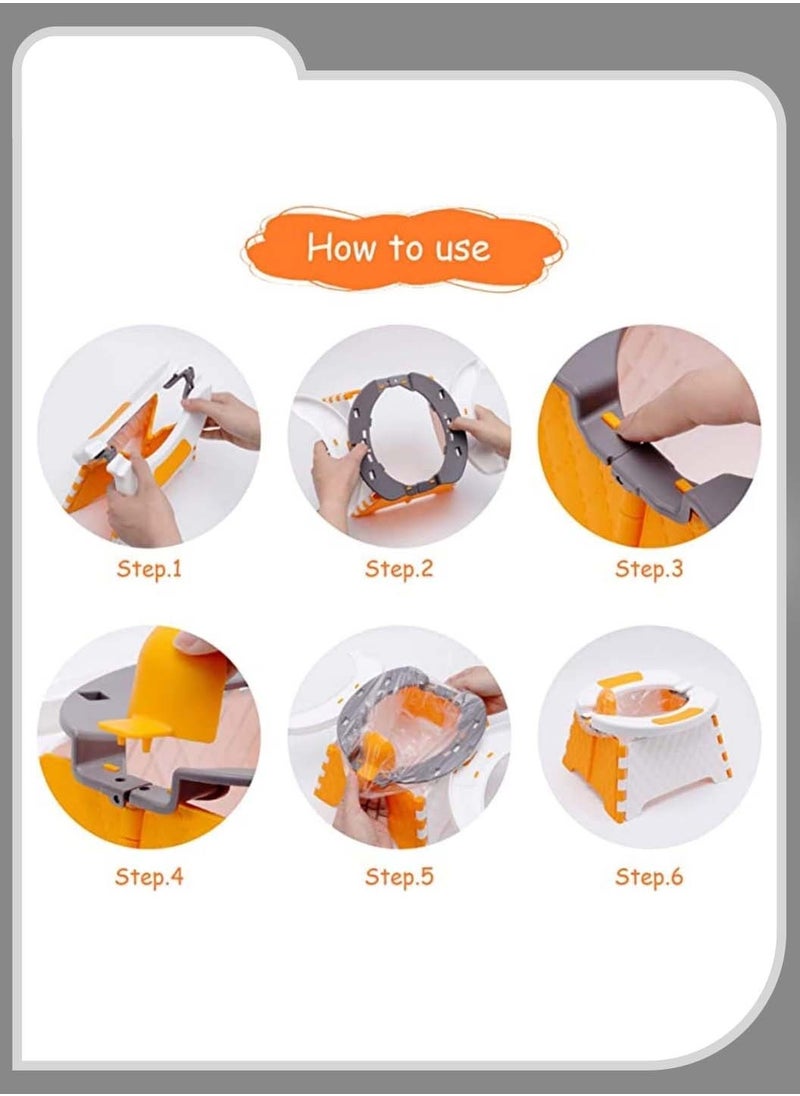 How to use

Step.1

Step.2

Step.3

Step.4

Step.5

Step.6