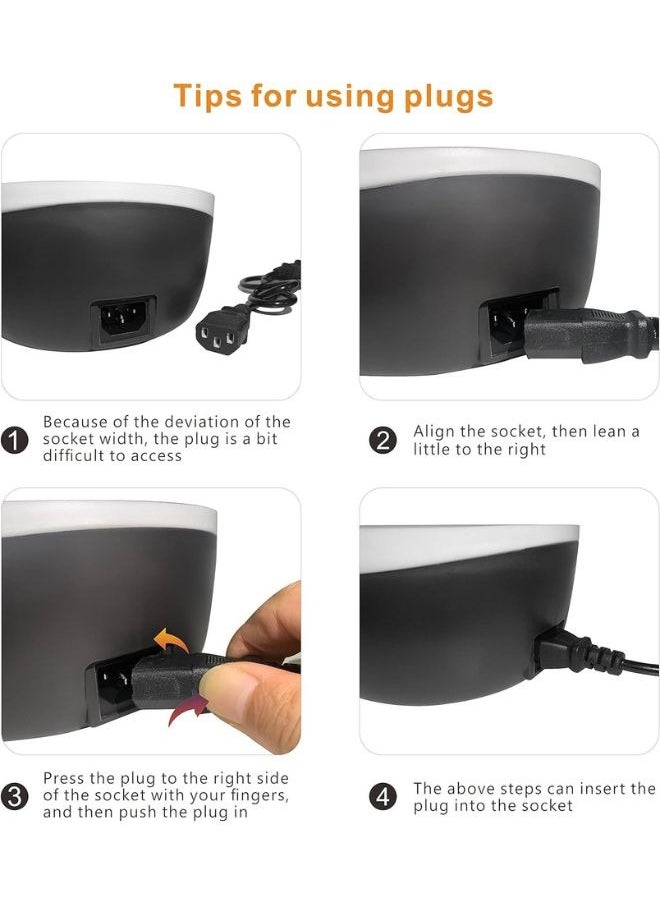 Tips for using plugs

1 Because of the deviation of the socket width, the plug is a bit difficult to access

2 Align the socket, then lean a little to the right

3 Press the plug to the right side of the socket with your fingers, and then push the plug in

4 The above steps can insert the plug into the socket