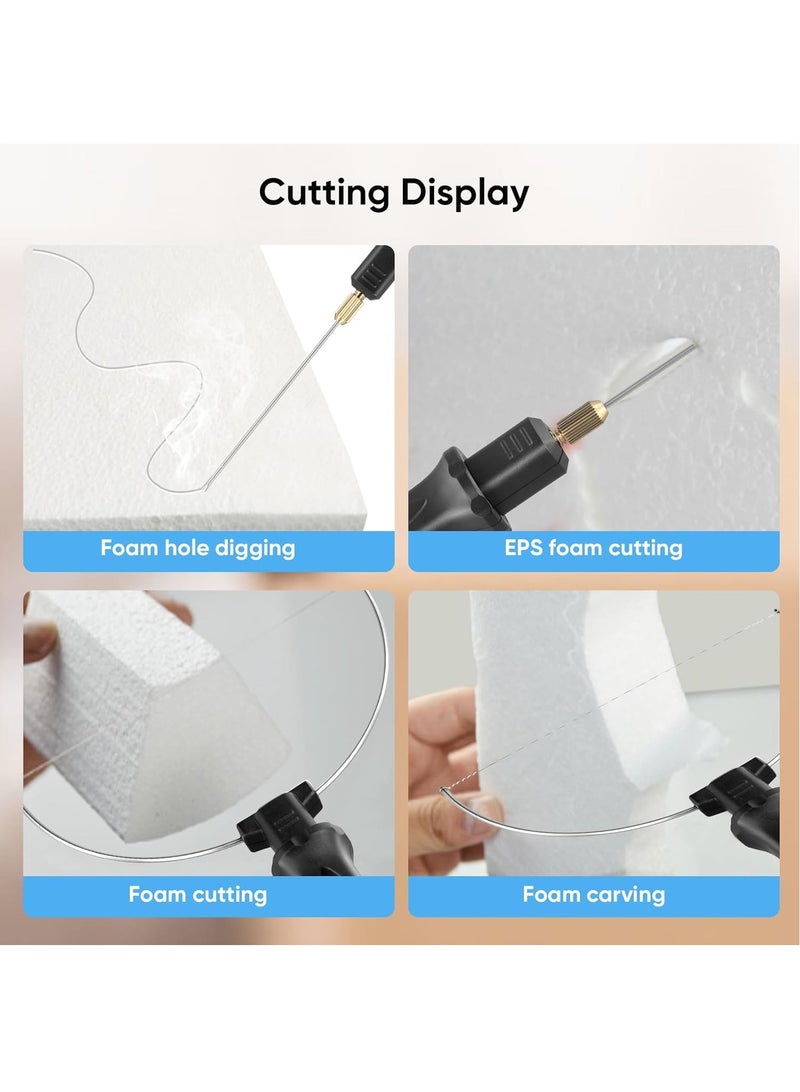 Cutting Display

Foam hole digging

EPS foam cutting

Foam cutting

Foam carving