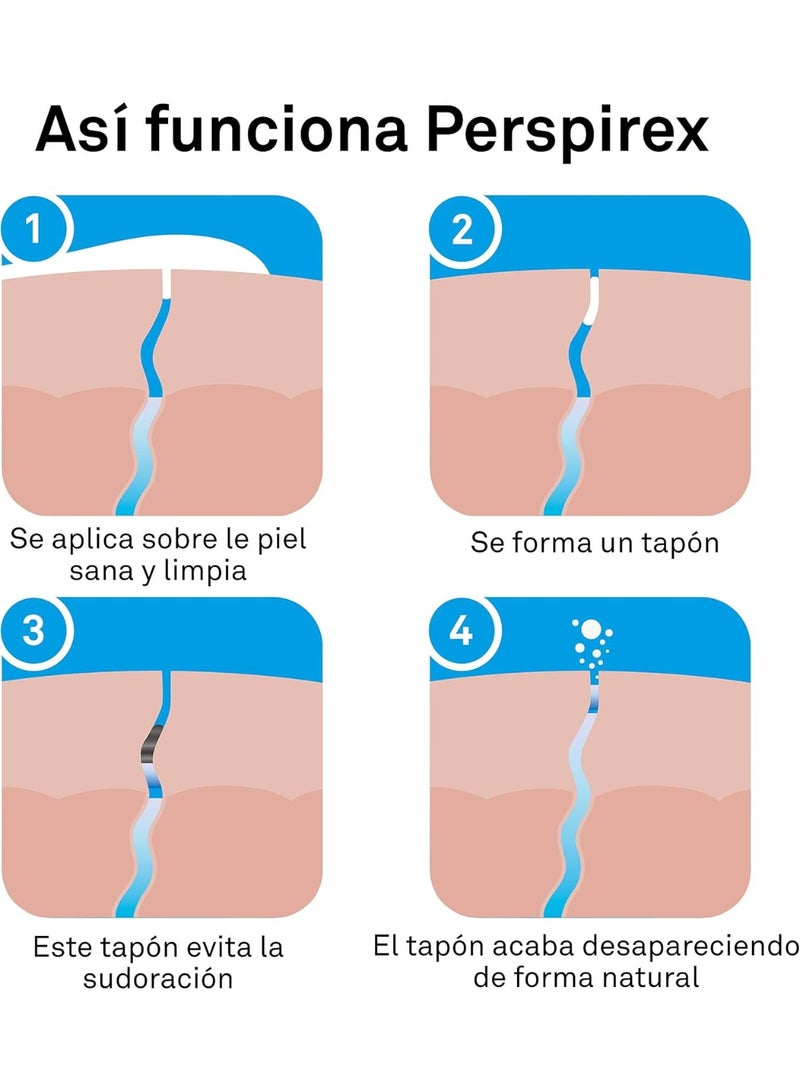 Así funciona Perspirex

1

Se aplica sobre le piel sana y limpia

2

Se forma un tapón

3

Este tapón evita la sudoración

4

El tapón acaba desapareciendo de forma natural