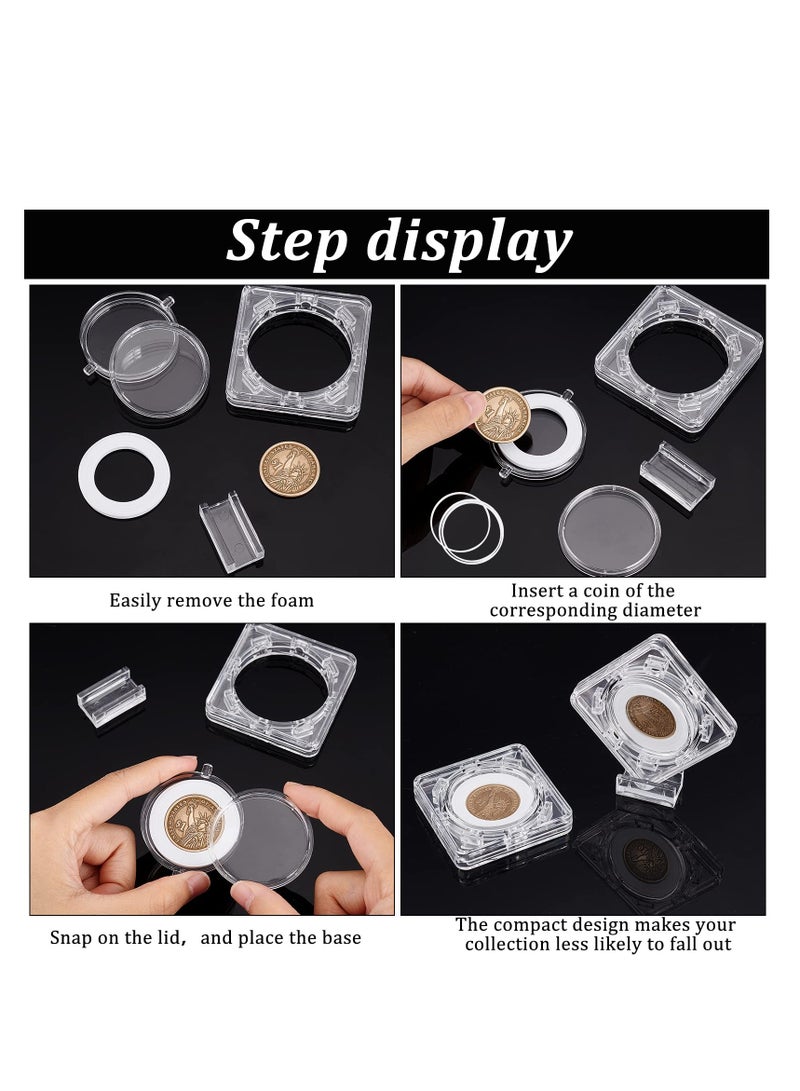 Step display

Easily remove the foam

Insert a coin of the corresponding diameter

Snap on the lid, and place the base

The compact design makes your collection less likely to fall out