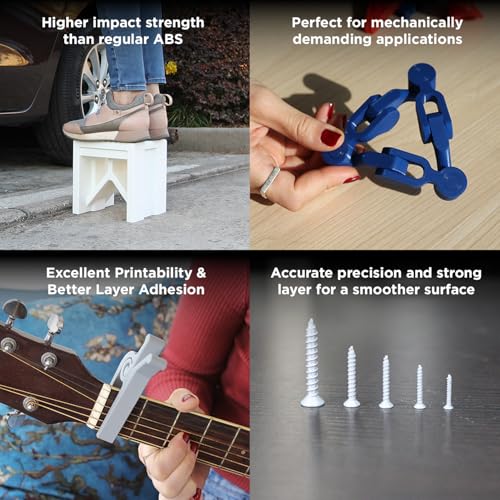 Higher impact strength than regular ABS

Perfect for mechanically demanding applications

Excellent Printability & Better Layer Adhesion

Accurate precision and strong layer for a smoother surface