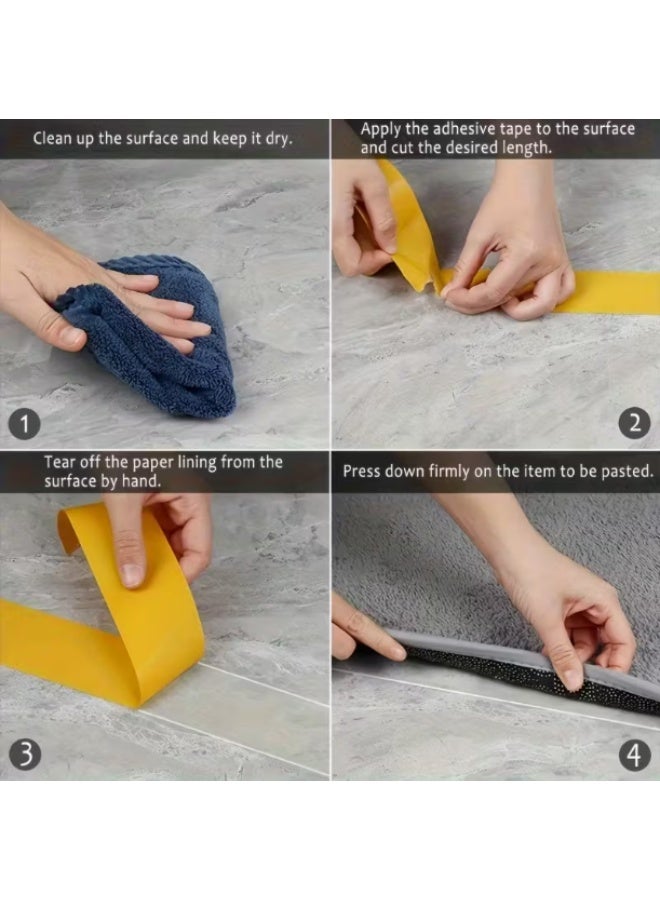 Clean up the surface and keep it dry.

1

Apply the adhesive tape to the surface and cut the desired length.

2

Tear off the paper lining from the surface by hand.

3

Press down firmly on the item to be pasted.

4