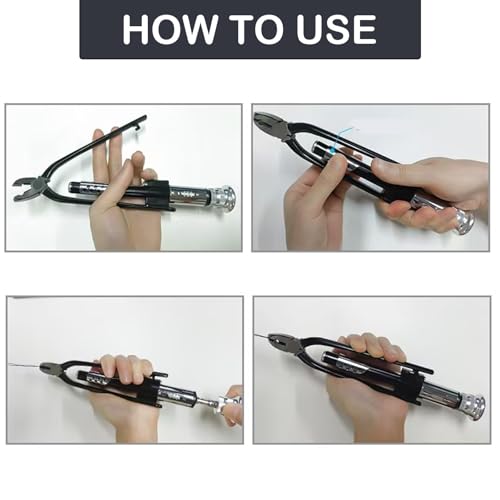 HOW TO USE