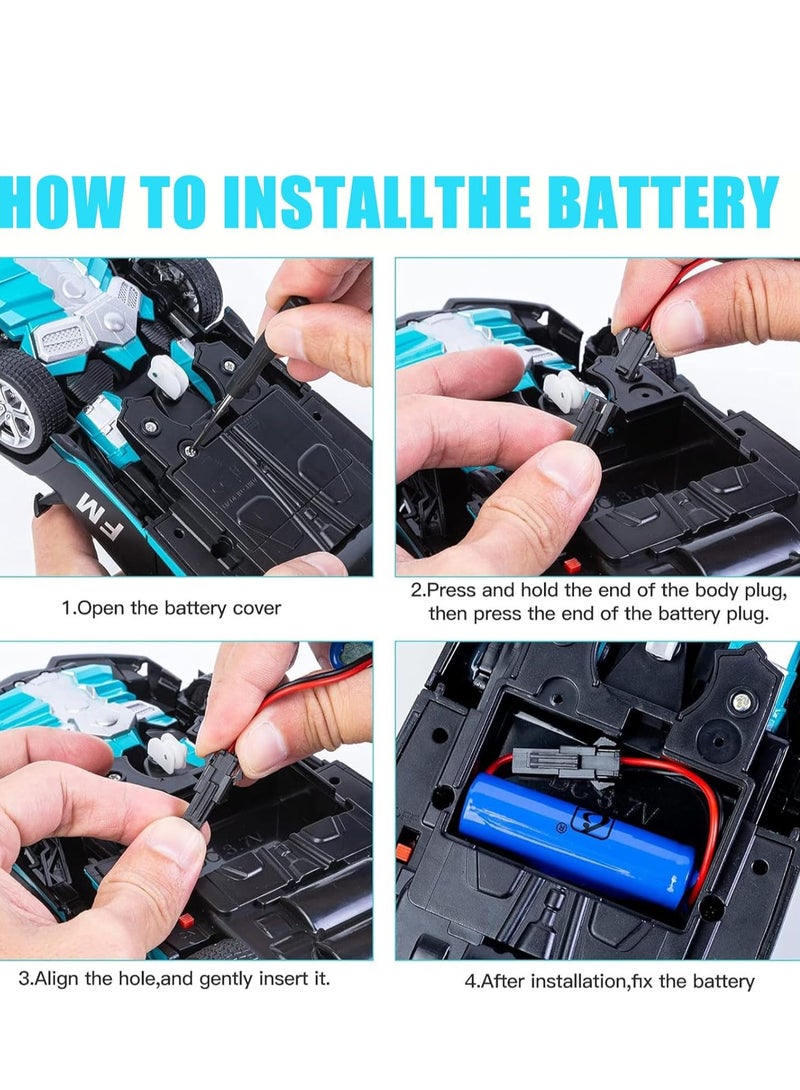 HOW TO INSTALLTHE BATTERY

FM

1.Open the battery cover

2.Press and hold the end of the body plug, then press the end of the battery plug.

3.Align the hole,and gently insert it.

4.After installation,fix the battery