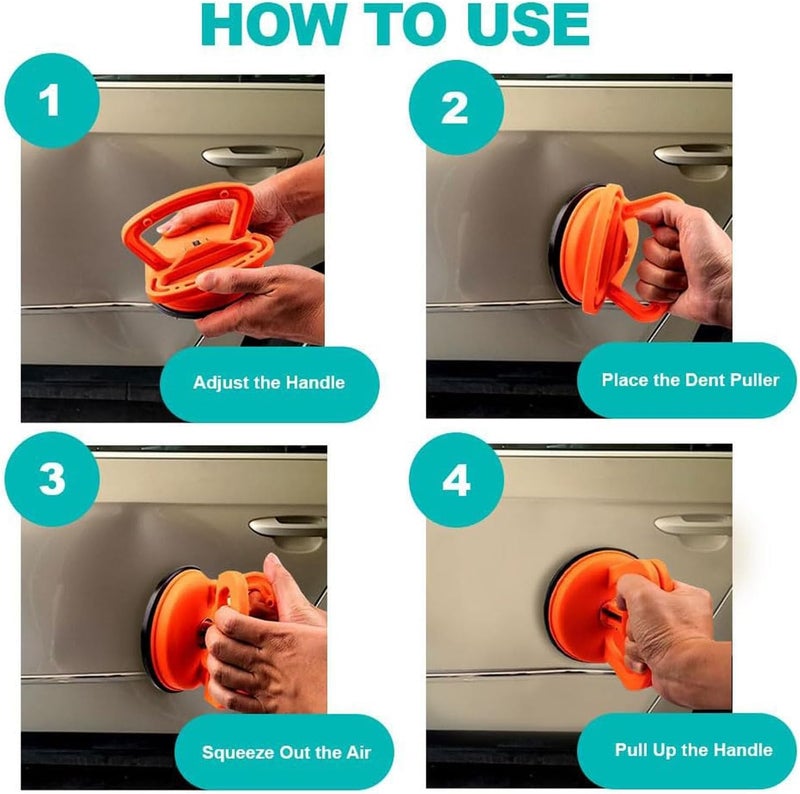 HOW TO USE

1

Adjust the Handle

2

Place the Dent Puller

3

Squeeze Out the Air

4

Pull Up the Handle