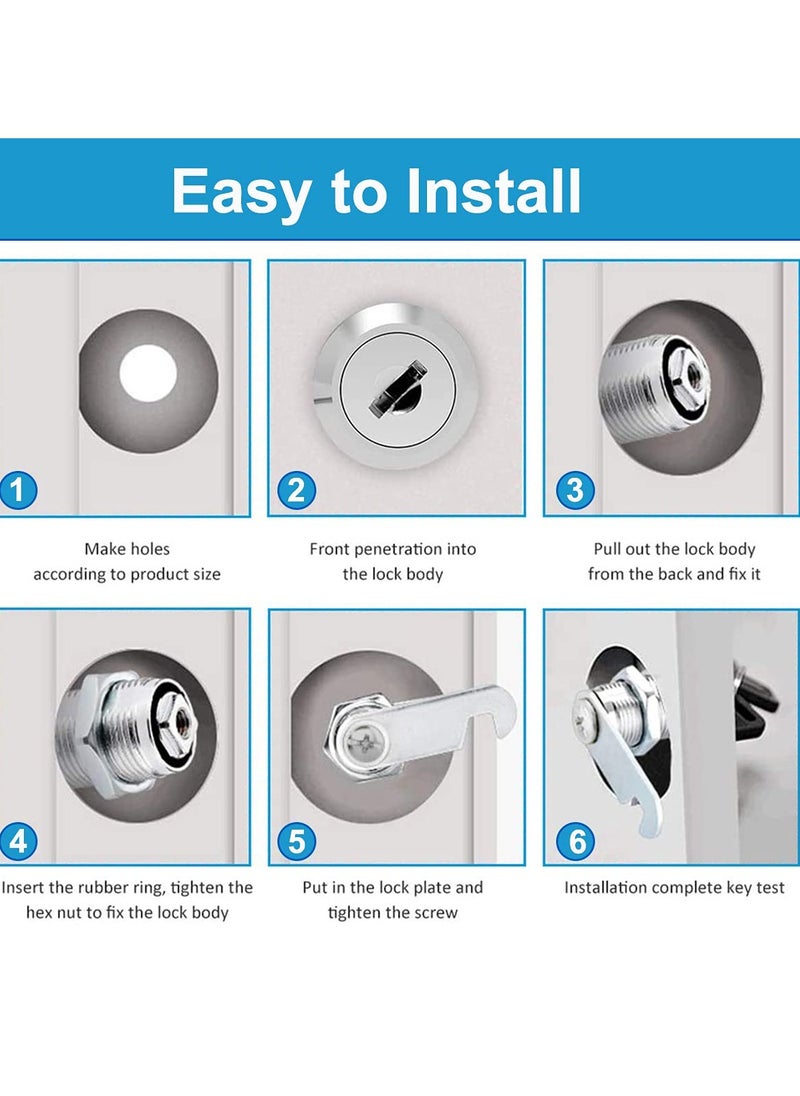 Easy to Install

1
Make holes according to product size

2
Front penetration into the lock body

3
Pull out the lock body from the back and fix it

4
Insert the rubber ring, tighten the hex nut to fix the lock body

5
Put in the lock plate and tighten the screw

6
Installation complete key test