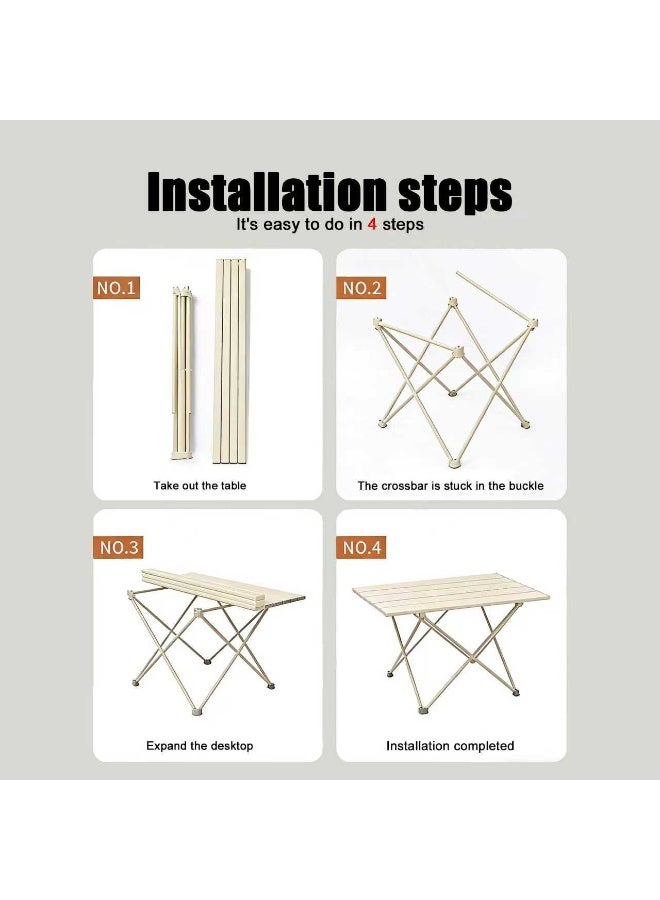 Installation steps
It's easy to do in 4 steps

NO.1
Take out the table

NO.2
The crossbar is stuck in the buckle

NO.3
Expand the desktop

NO.4
Installation completed