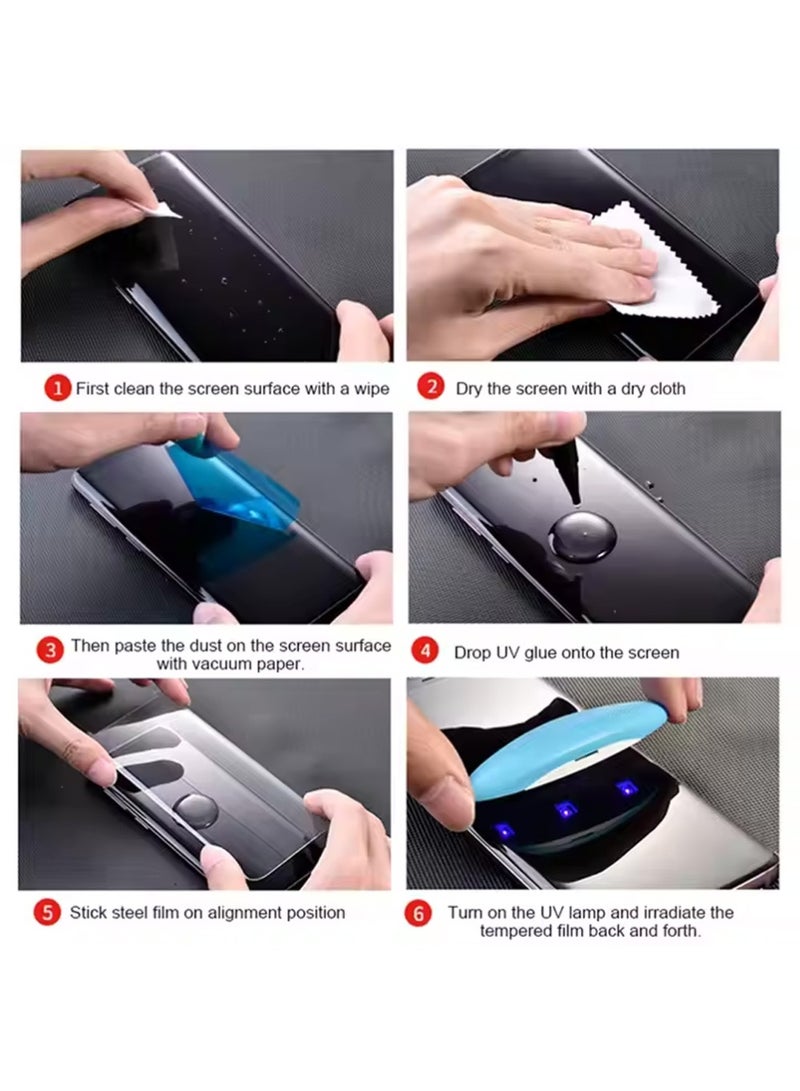 1 First clean the screen surface with a wipe

2 Dry the screen with a dry cloth

3 Then paste the dust on the screen surface with vacuum paper.

4 Drop UV glue onto the screen

5 Stick steel film on alignment position

6 Turn on the UV lamp and irradiate the tempered film back and forth.