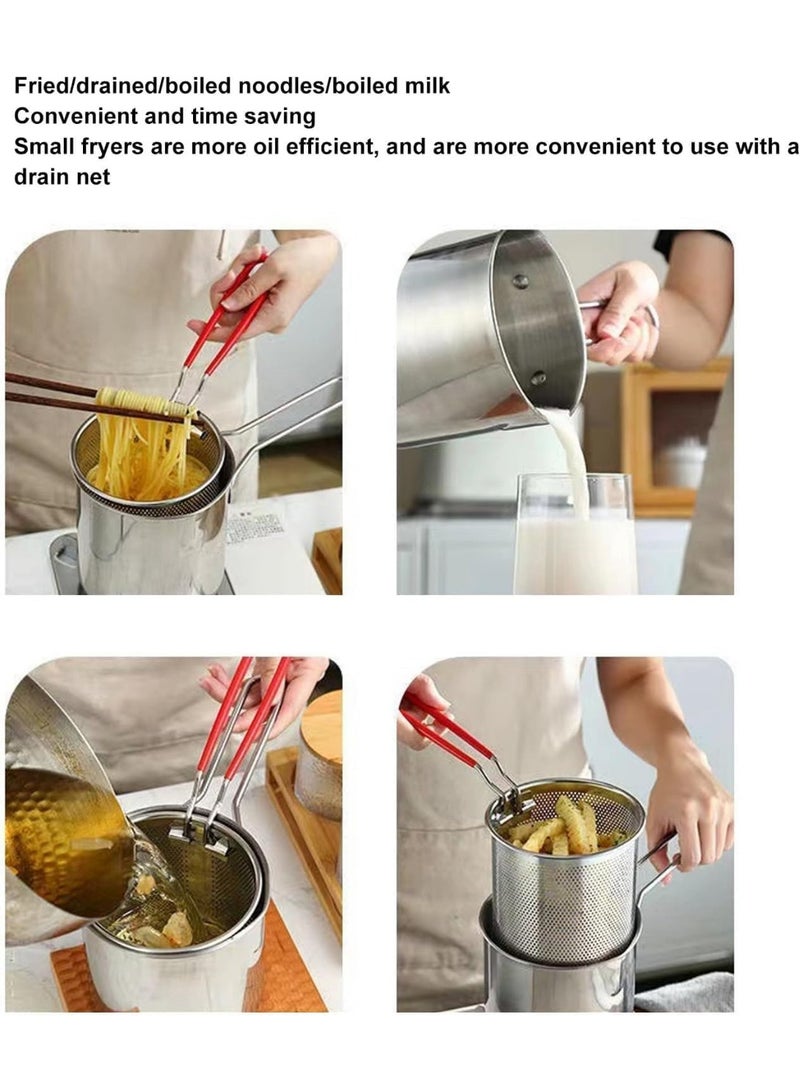 Fried/drained/boiled noodles/boiled milk
Convenient and time saving
Small fryers are more oil efficient, and are more convenient to use with a drain net