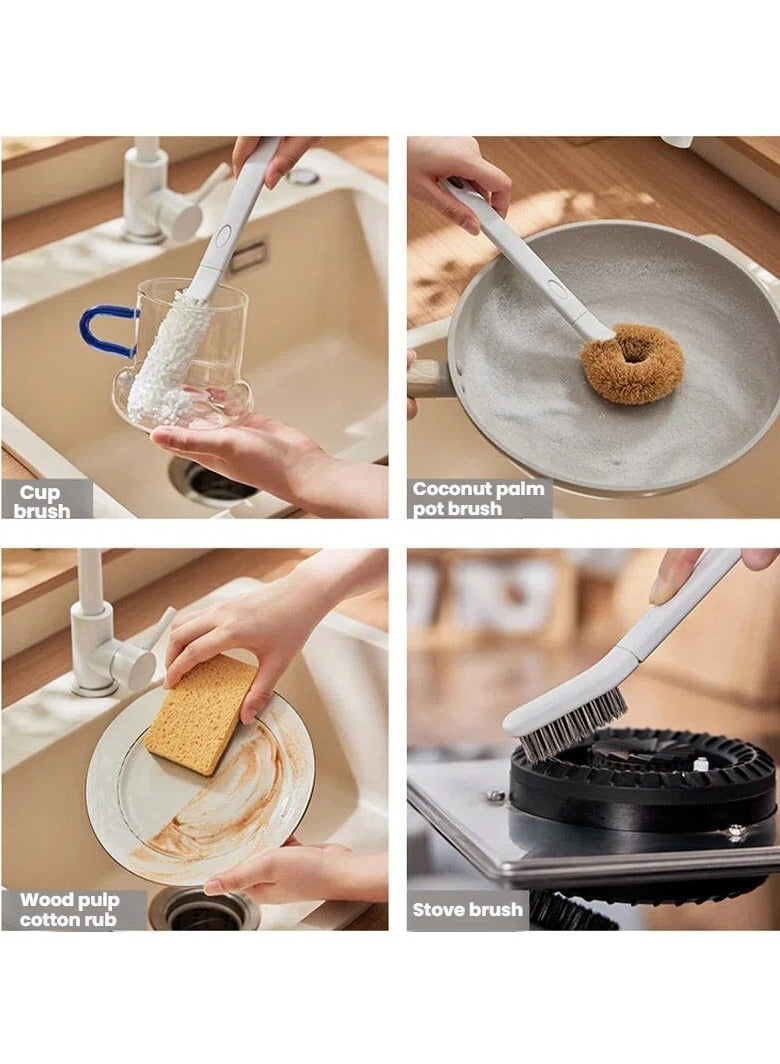 Cup brush

Coconut palm pot brush

Wood pulp cotton rub

Stove brush