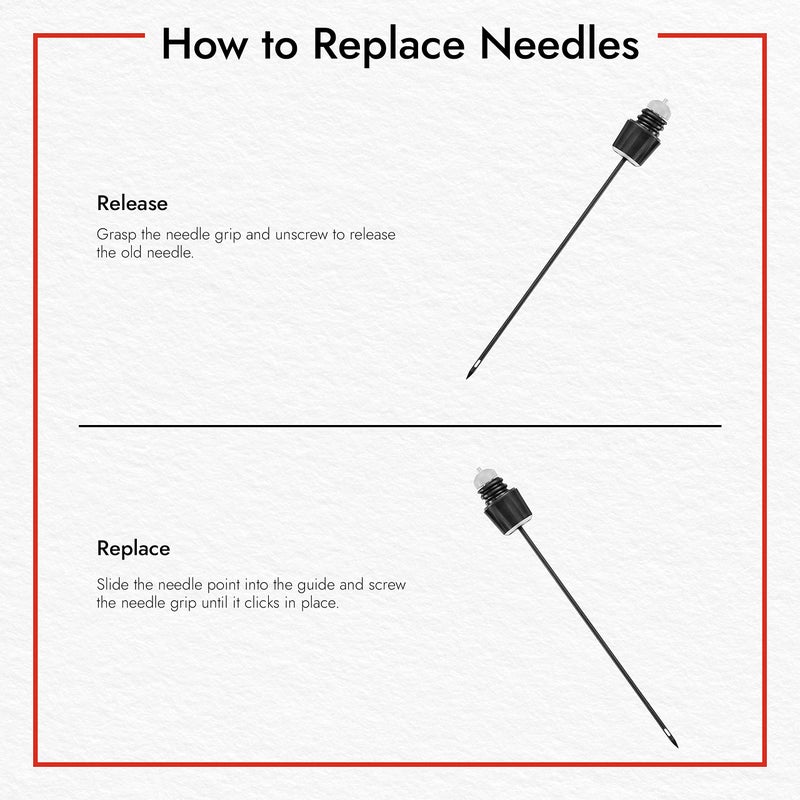 How to Replace Needles

Release

Grasp the needle grip and unscrew to release the old needle.

Replace

Slide the needle point into the guide and screw the needle grip until it clicks in place.