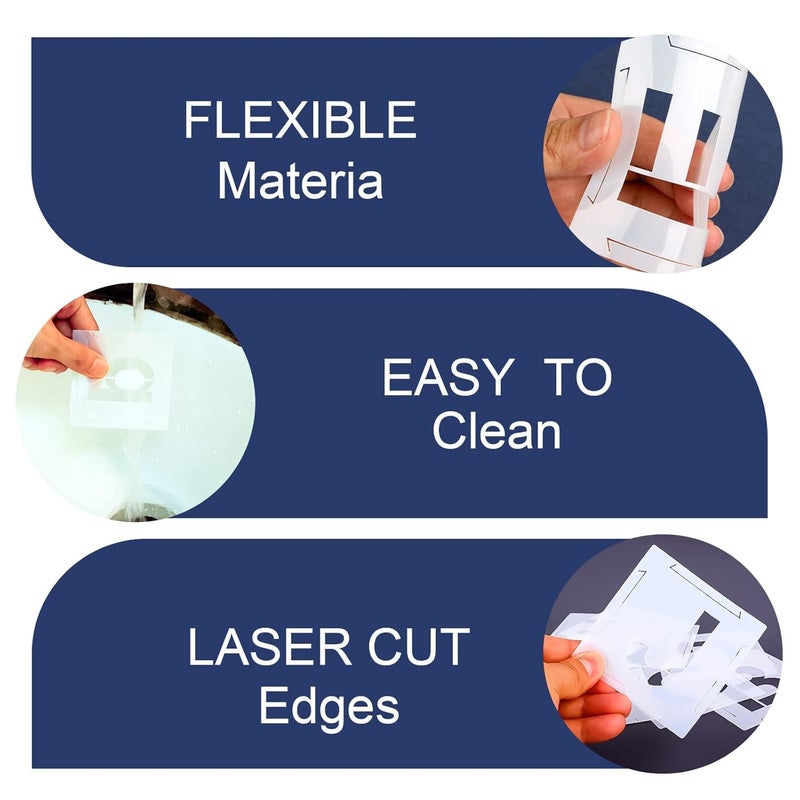 FLEXIBLE
Materia

EASY TO
Clean

LASER CUT
Edges