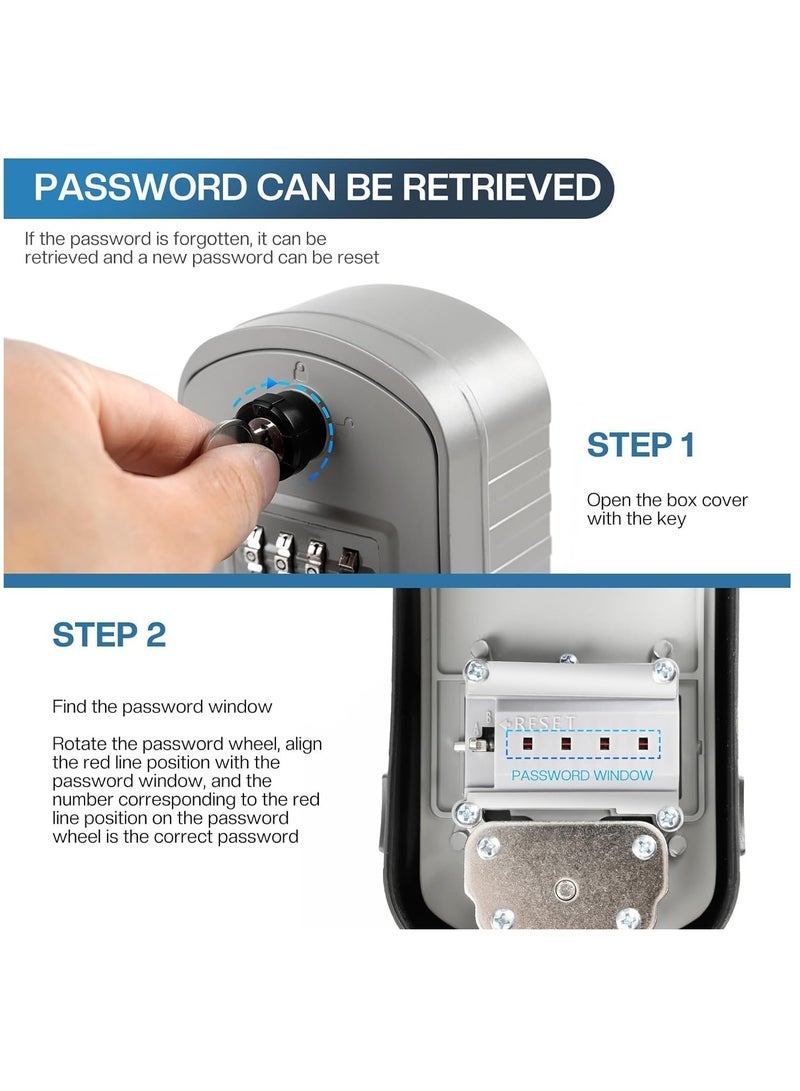 PASSWORD CAN BE RETRIEVED

If the password is forgotten, it can be retrieved and a new password can be reset

STEP 1

Open the box cover with the key

STEP 2

Find the password window

Rotate the password wheel, align the red line position with the password window, and the number corresponding to the red line position on the password wheel is the correct password

RESET

PASSWORD WINDOW