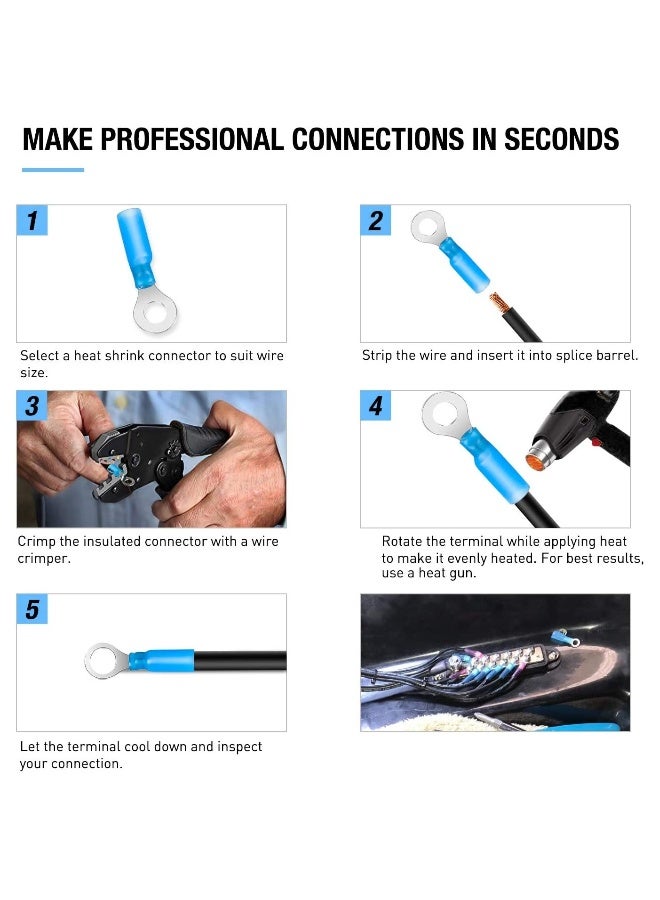 MAKE PROFESSIONAL CONNECTIONS IN SECONDS

1

Select a heat shrink connector to suit wire size.

2

Strip the wire and insert it into splice barrel.

3

Crimp the insulated connector with a wire crimper.

4

Rotate the terminal while applying heat to make it evenly heated. For best results, use a heat gun.

5

Let the terminal cool down and inspect your connection.