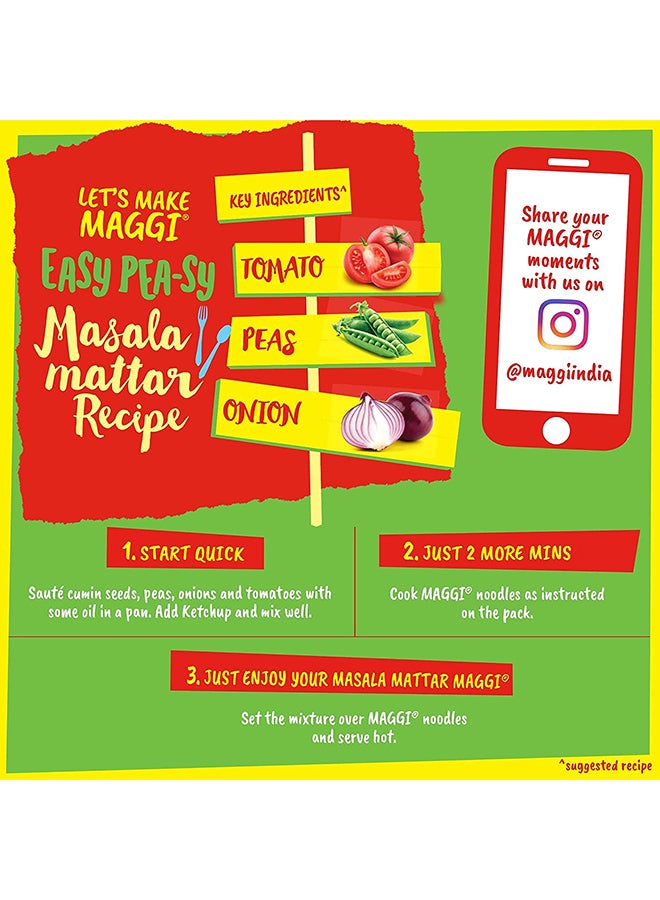 LET'S MAKE MAGGI®

EASY PEA-SY

Masala mattar Recipe

KEY INGREDIENTS^

TOMATO

PEAS

ONION

Share your MAGGI® moments with us on

@maggiindia

1. START QUICK

Sauté cumin seeds, peas, onions and tomatoes with some oil in a pan. Add Ketchup and mix well.

2. JUST 2 MORE MINS

Cook MAGGI® noodles as instructed on the pack.

3. JUST ENJOY YOUR MASALA MATTAR MAGGI®

Set the mixture over MAGGI® noodles and serve hot.

^suggested recipe