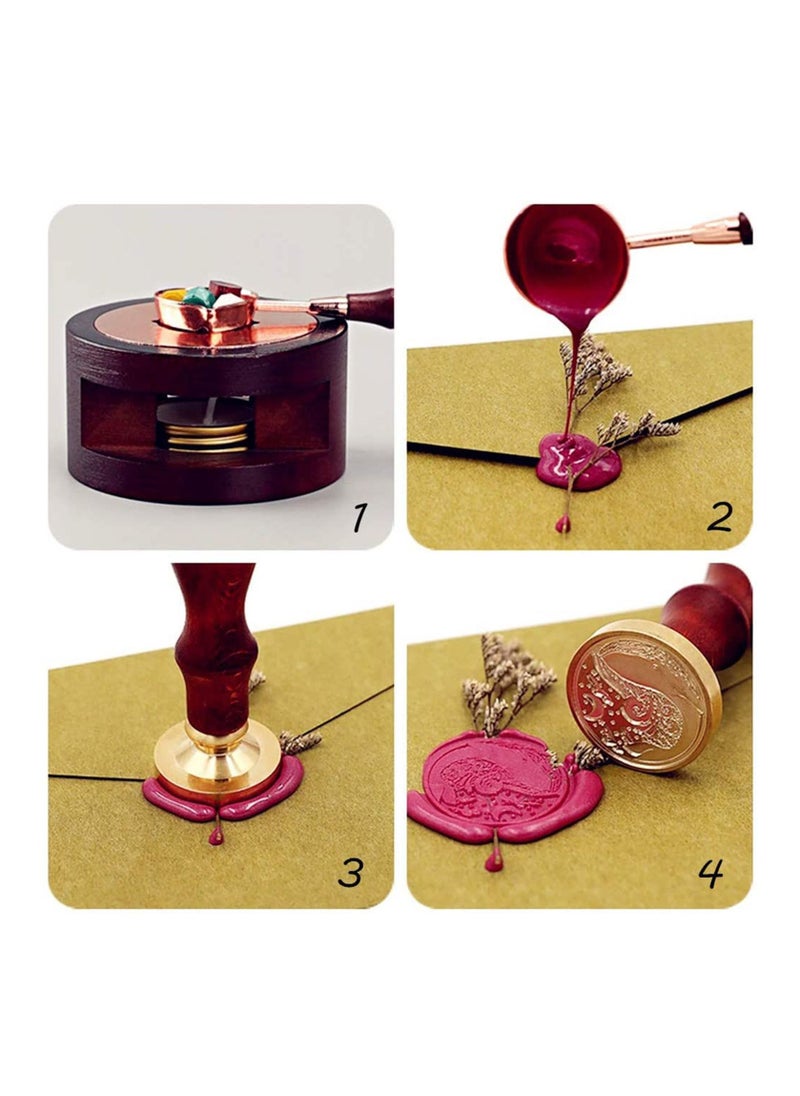 1

2

3

4