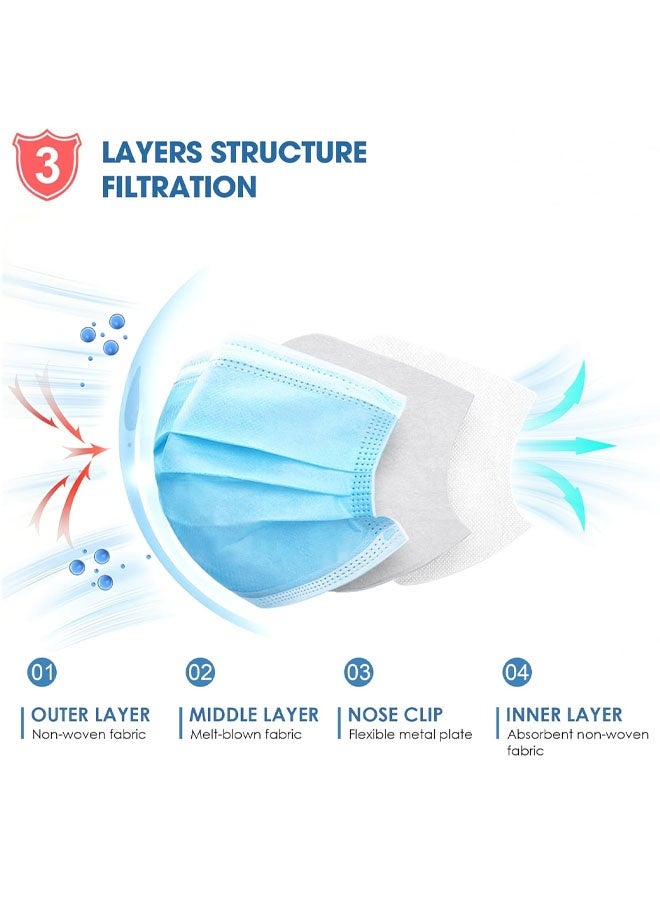 3 LAYERS STRUCTURE FILTRATION

01
OUTER LAYER
Non-woven fabric

02
MIDDLE LAYER
Melt-blown fabric

03
NOSE CLIP
Flexible metal plate

04
INNER LAYER
Absorbent non-woven fabric