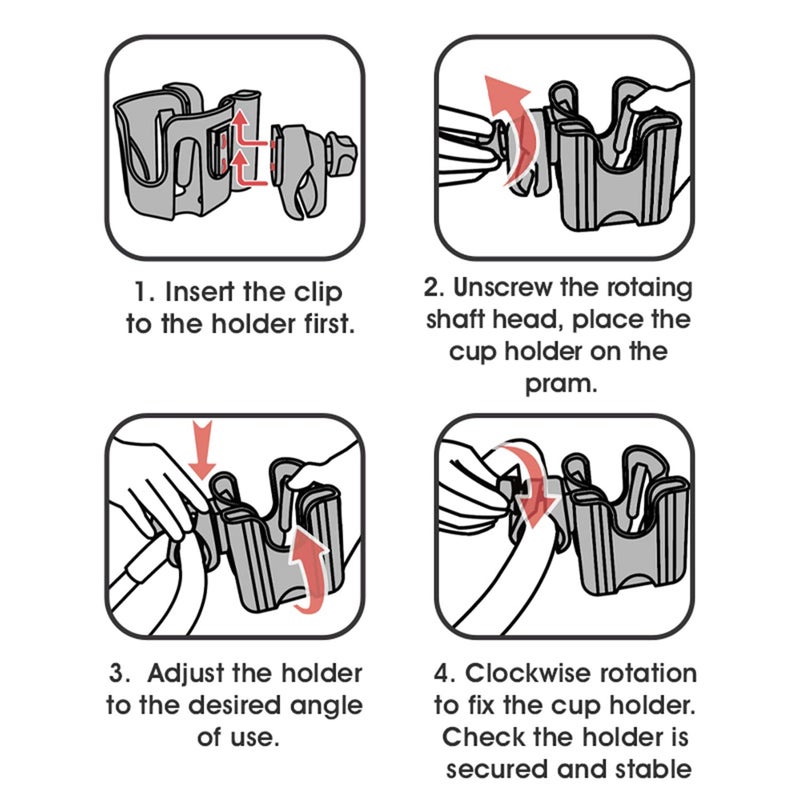 1. Insert the clip to the holder first.

2. Unscrew the rotaing shaft head, place the cup holder on the pram.

3. Adjust the holder to the desired angle of use.

4. Clockwise rotation to fix the cup holder. Check the holder is secured and stable